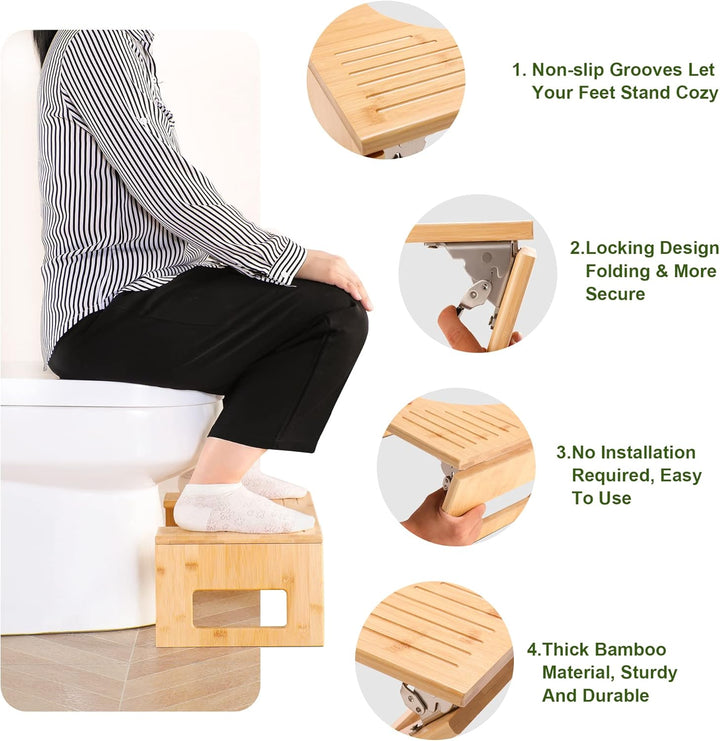 1. Non-slip Grooves Let Your Feet Stand Cozy

2.Locking Design Folding & More Secure

3.No Installation Required, Easy To Use

4.Thick Bamboo Material, Sturdy And Durable