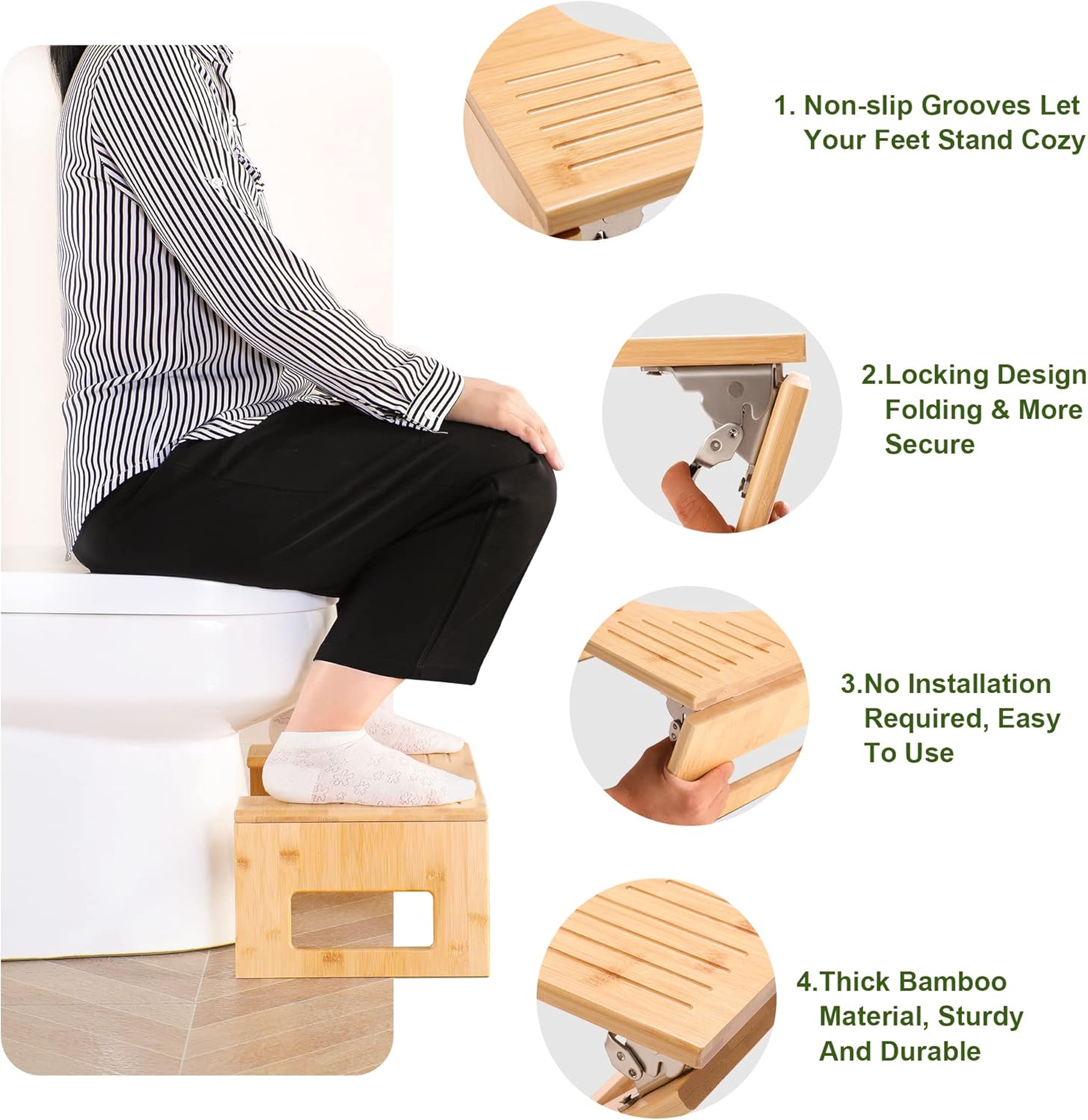 1. Non-slip Grooves Let Your Feet Stand Cozy

2.Locking Design Folding & More Secure

3.No Installation Required, Easy To Use

4.Thick Bamboo Material, Sturdy And Durable