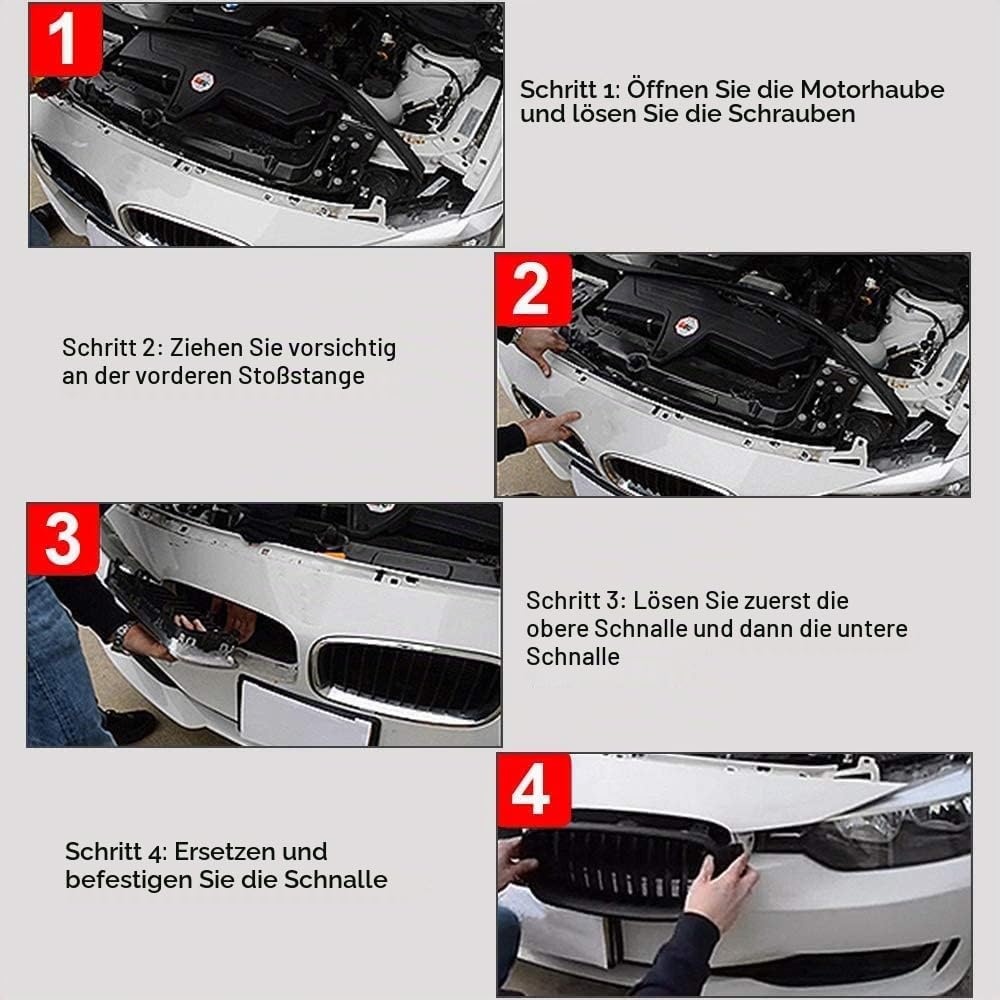 1

Schritt 1: Öffnen Sie die Motorhaube und lösen Sie die Schrauben

2

Schritt 2: Ziehen Sie vorsichtig an der vorderen Stoßstange

3

Schritt 3: Lösen Sie zuerst die obere Schnalle und dann die untere Schnalle

4

Schritt 4: Ersetzen und befestigen Sie die Schnalle