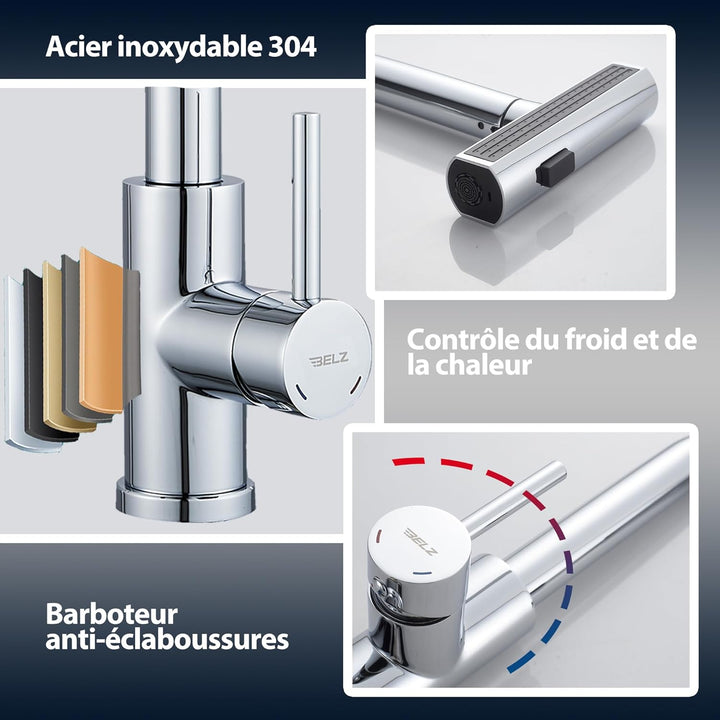 Acier inoxydable 304

BELZ

Contrôle du froid et de la chaleur

BELZ

Barboteur anti-éclaboussures