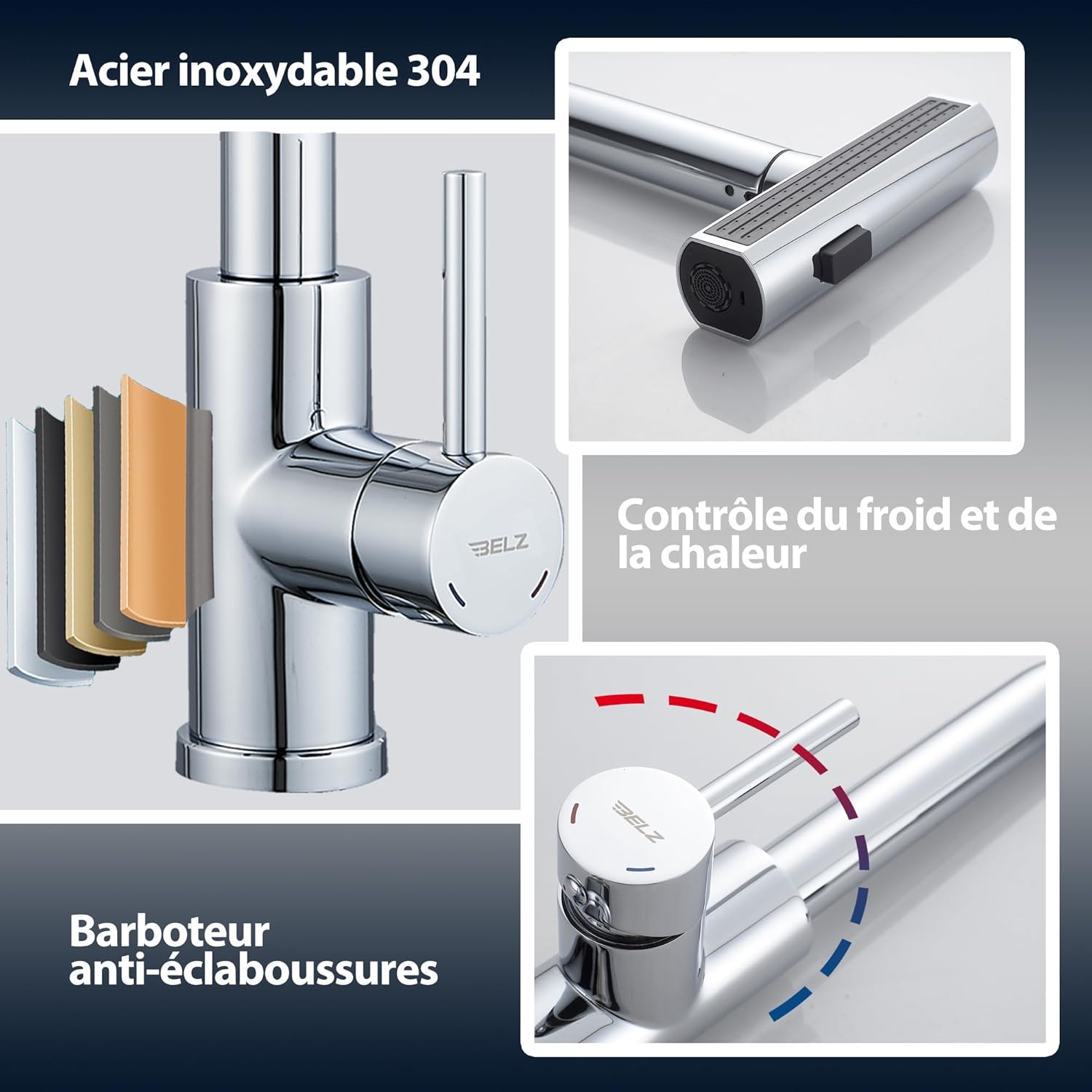 Acier inoxydable 304

BELZ

Contrôle du froid et de la chaleur

BELZ

Barboteur anti-éclaboussures