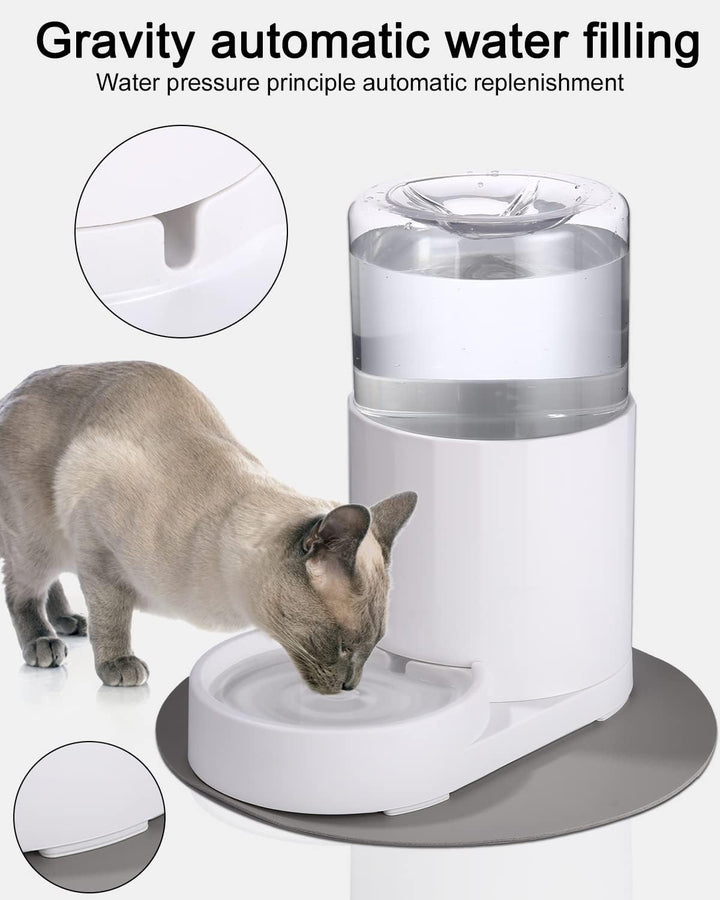 Gravity automatic water filling

Water pressure principle automatic replenishment