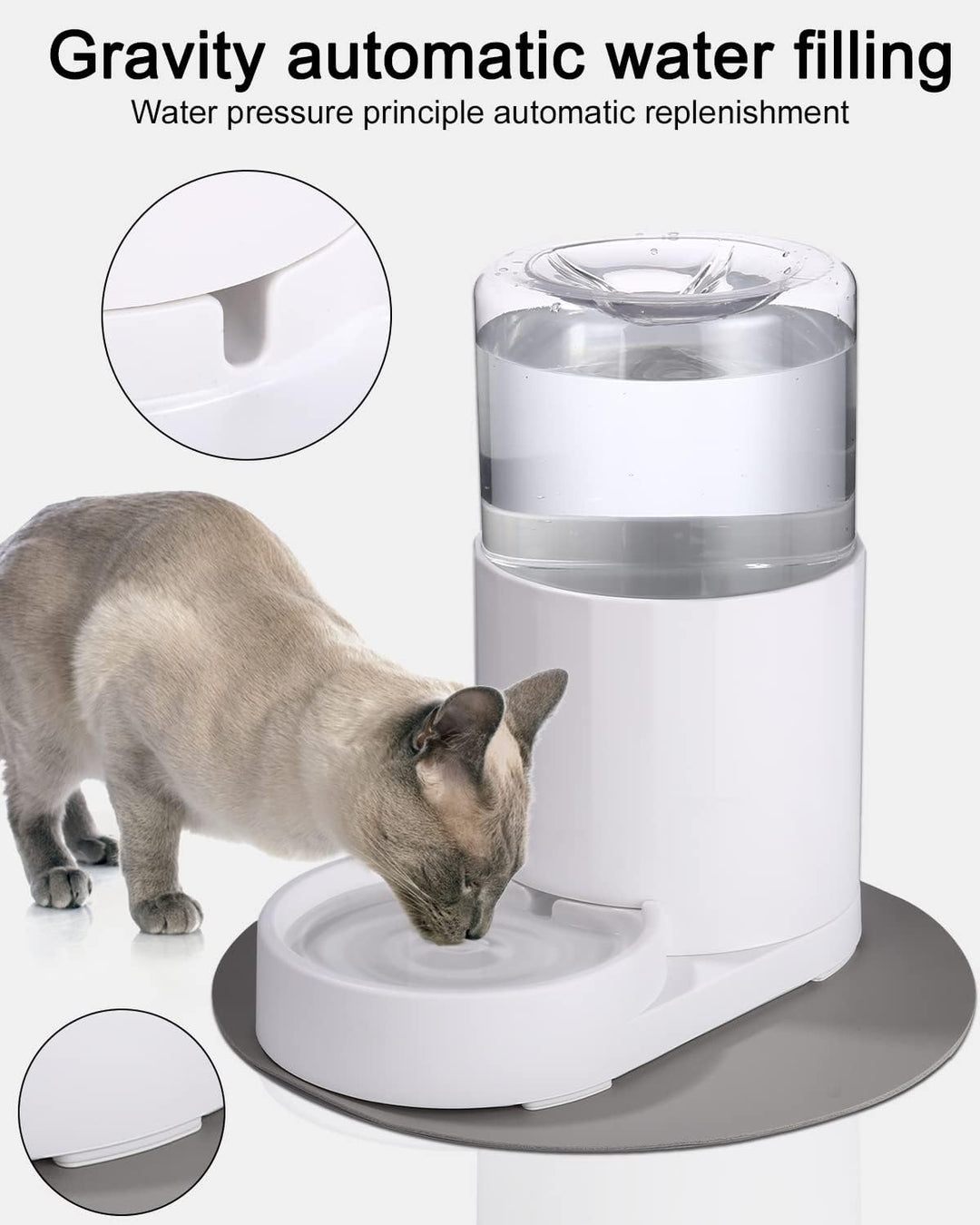 Gravity automatic water filling
Water pressure principle automatic replenishment