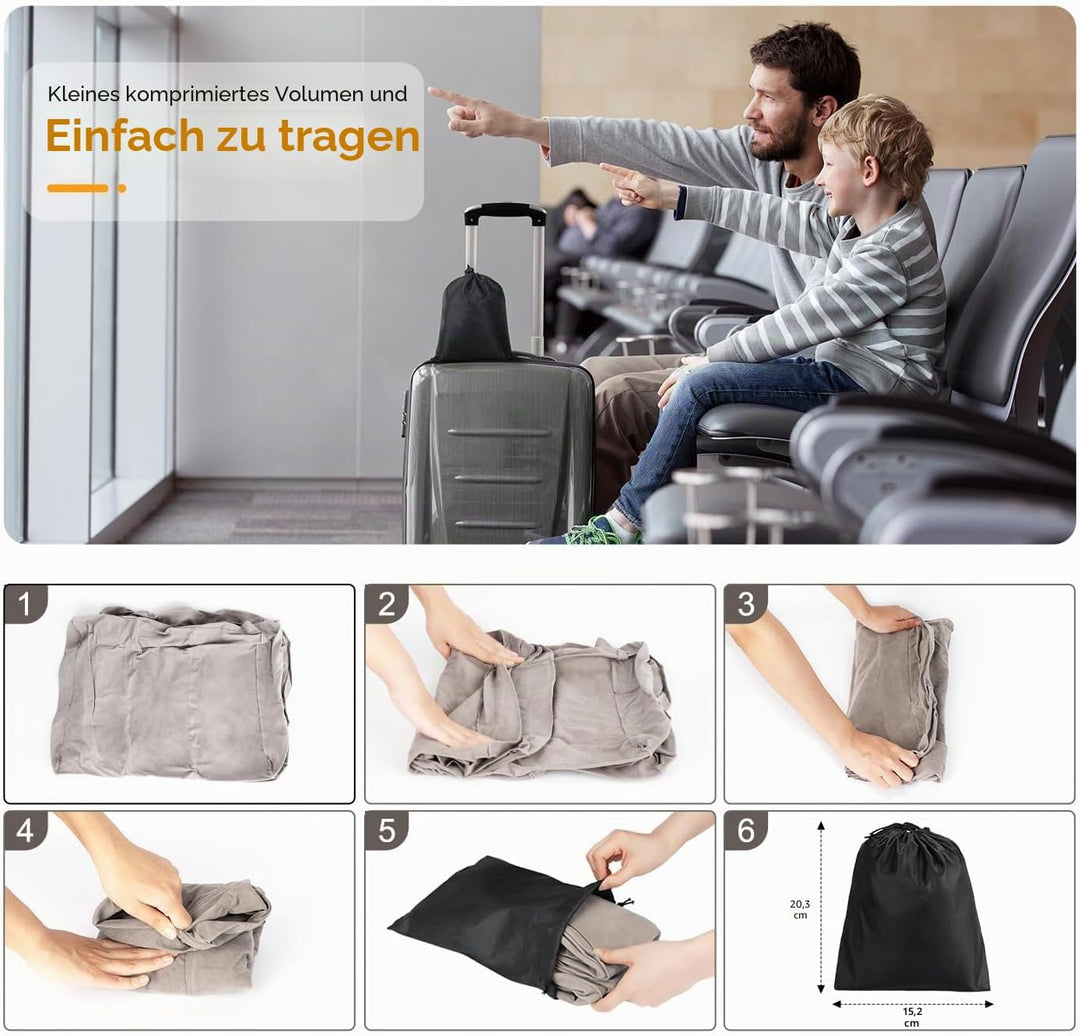 Kleines komprimiertes Volumen und

Einfach zu tragen

1

2

3

4

5

6

20,3 cm

15,2 cm