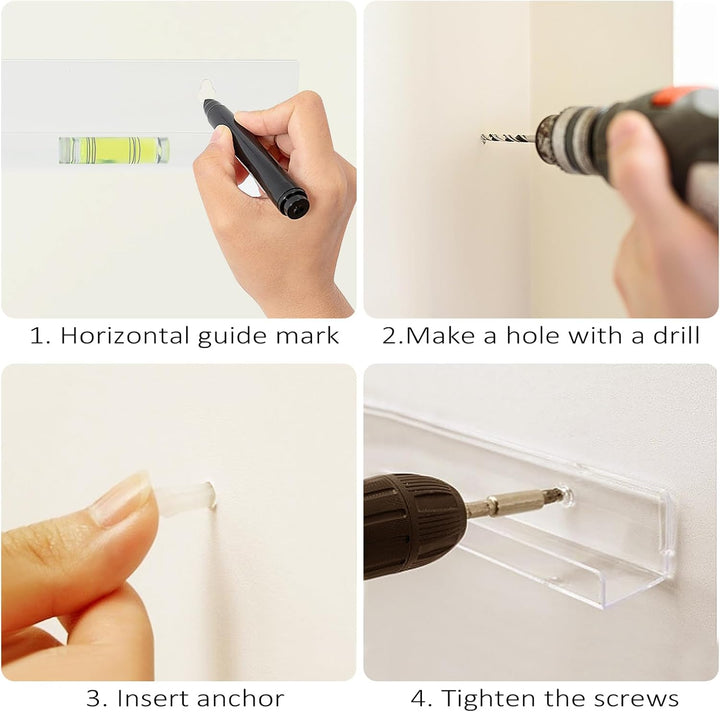 1. Horizontal guide mark

2.Make a hole with a drill

3. Insert anchor

4. Tighten the screws