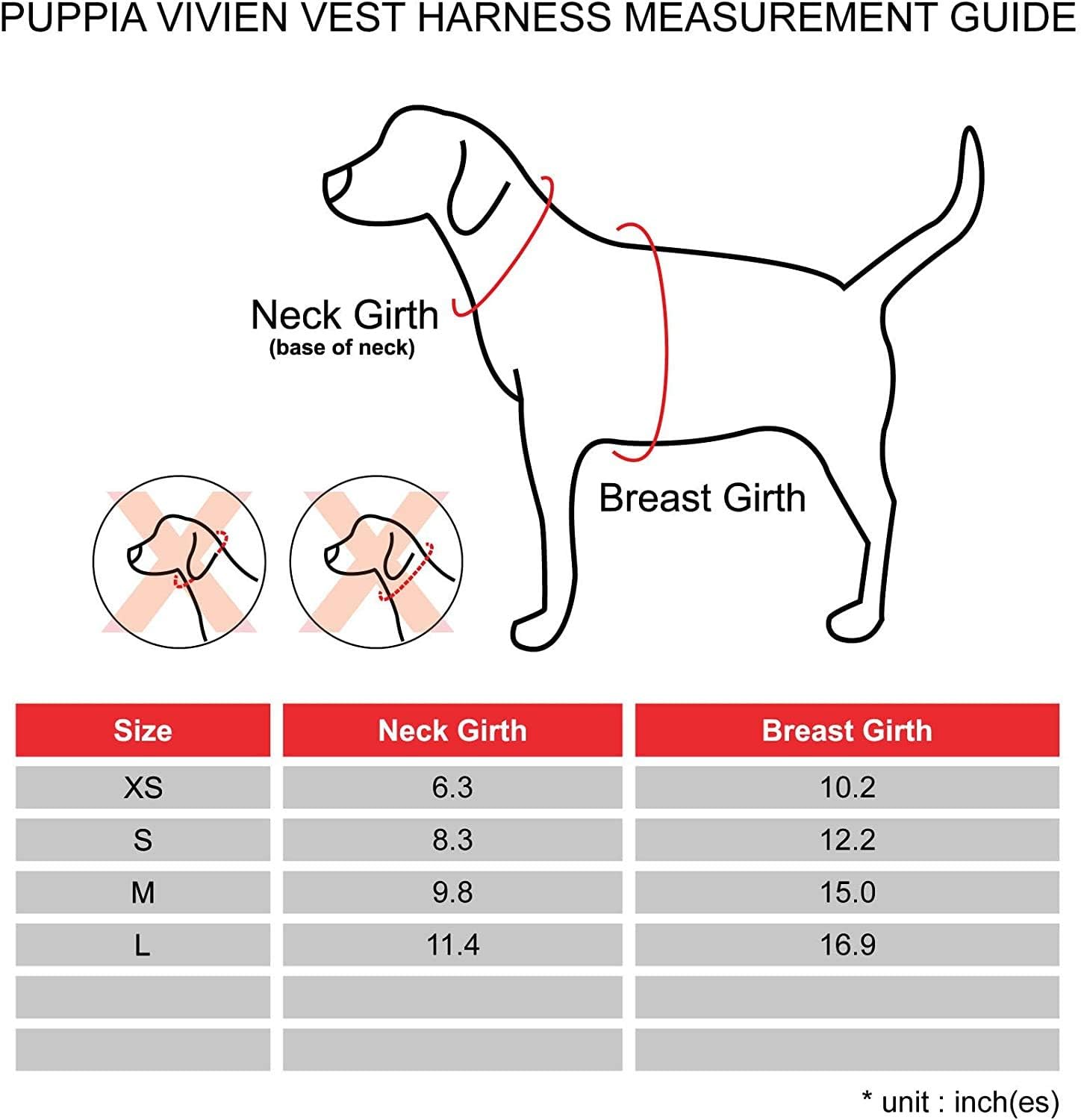 PUPPIA VIVIEN VEST HARNESS MEASUREMENT GUIDE

Neck Girth
(base of neck)

Breast Girth

| Size | Neck Girth | Breast Girth |
|---|---|---|
| XS | 6.3 | 10.2 |
| S | 8.3 | 12.2 |
| M | 9.8 | 15.0 |
| L | 11.4 | 16.9 |
| | | |
| | | |

* unit : inch(es)