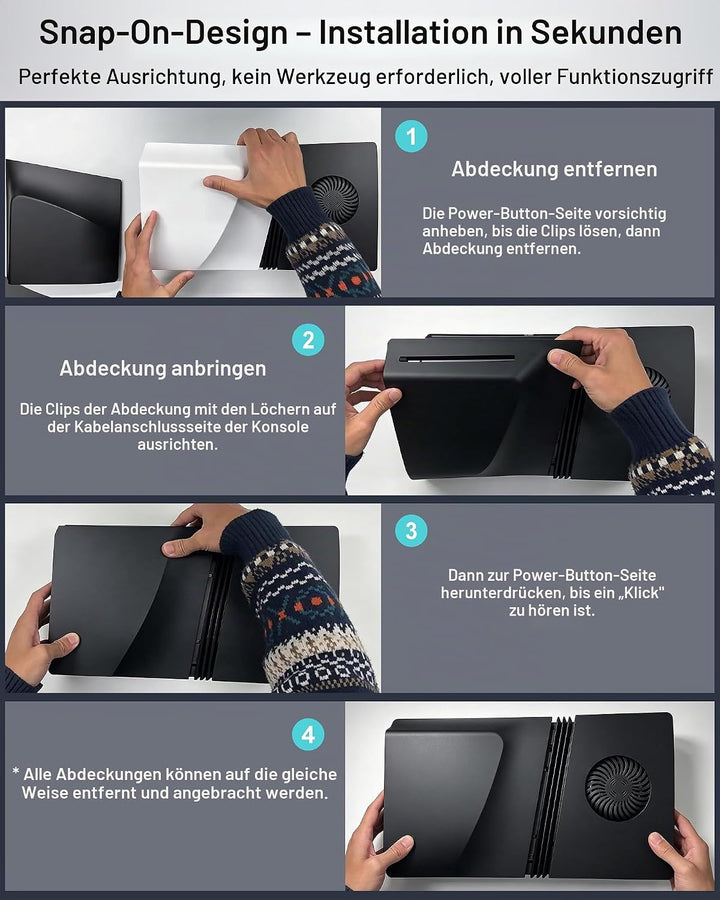 Snap-On-Design – Installation in Sekunden

Perfekte Ausrichtung, kein Werkzeug erforderlich, voller Funktionszugriff

1

Abdeckung entfernen

Die Power-Button-Seite vorsichtig anheben, bis die Clips lösen, dann Abdeckung entfernen.

2

Abdeckung anbringen

Die Clips der Abdeckung mit den Löchern auf der Kabelanschlussseite der Konsole ausrichten.

3

Dann zur Power-Button-Seite herunterdrücken, bis ein „Klick" zu hören ist.

4

* Alle Abdeckungen können auf die gleiche Weise entfernt und angebracht werden.