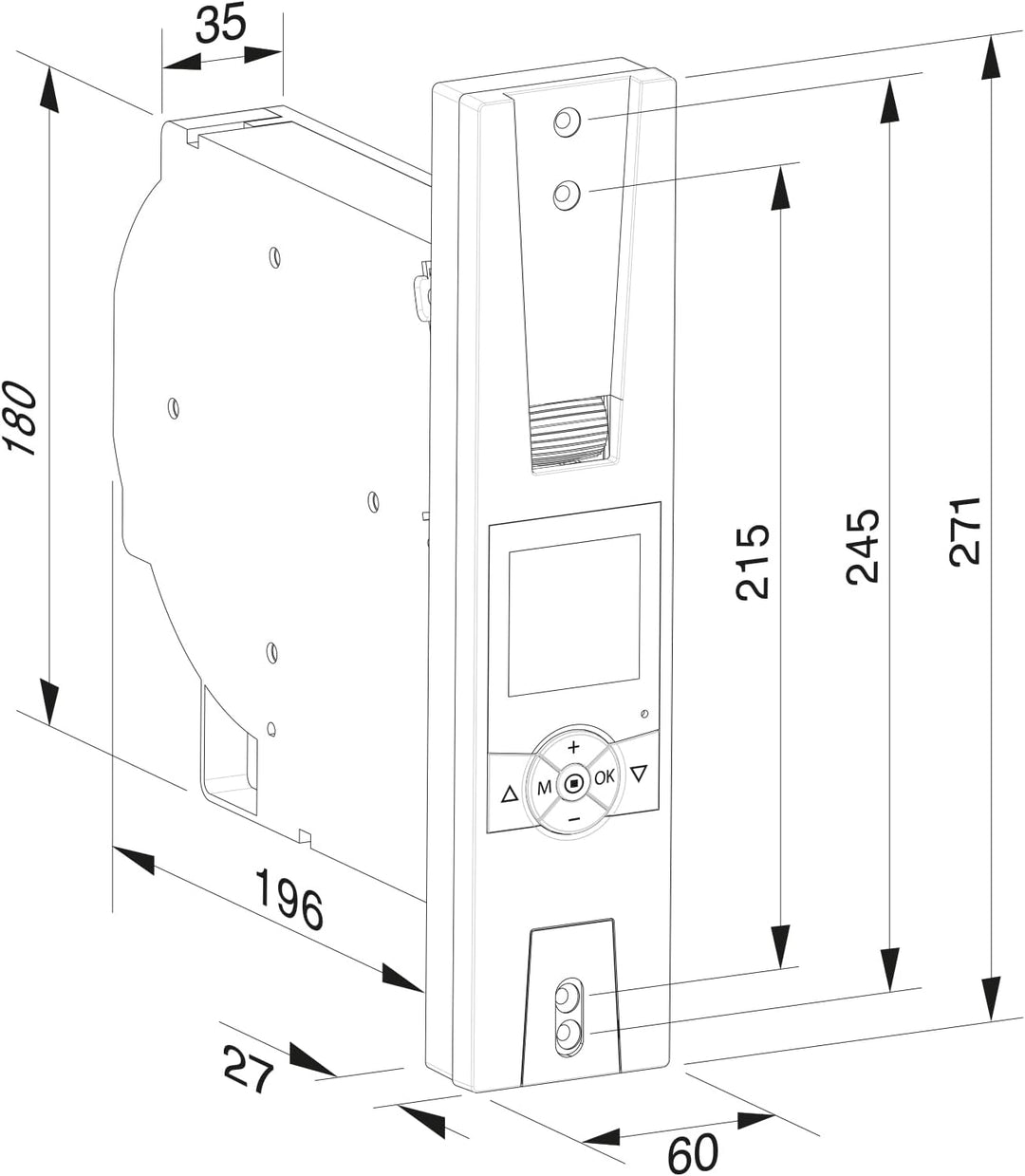 35

180

215

245

271

+
M
OK
−

196

27

60