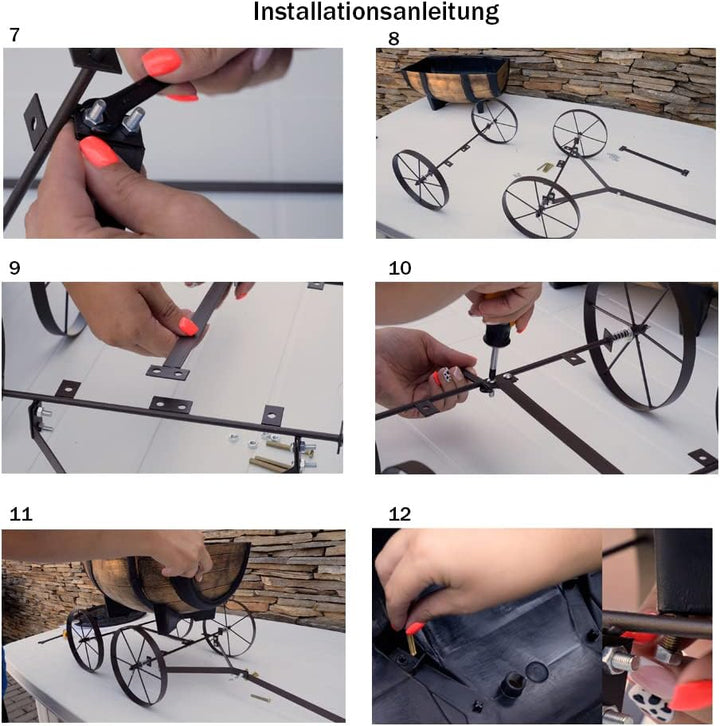 Installationsanleitung

7

8

9

10

11

12