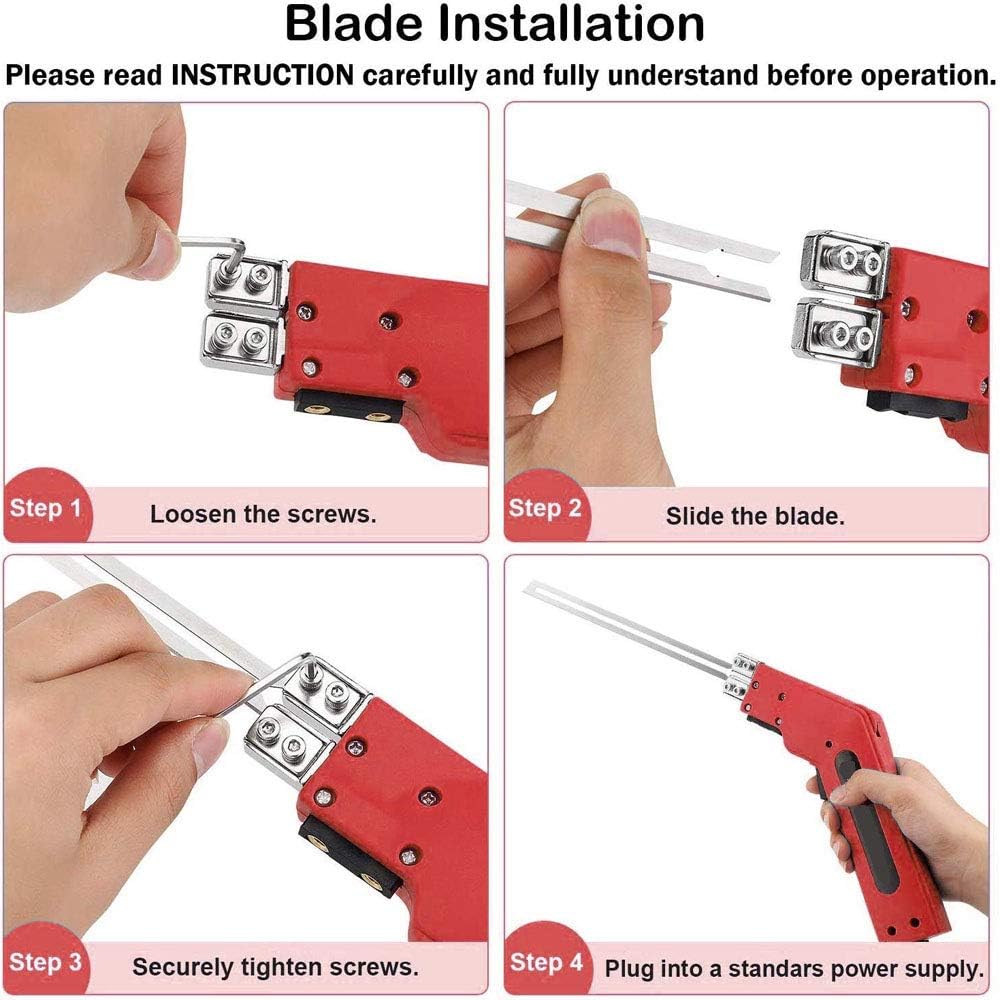 Blade Installation

Please read INSTRUCTION carefully and fully understand before operation.

Step 1 Loosen the screws.

Step 2 Slide the blade.

Step 3 Securely tighten screws.

Step 4 Plug into a standars power supply.