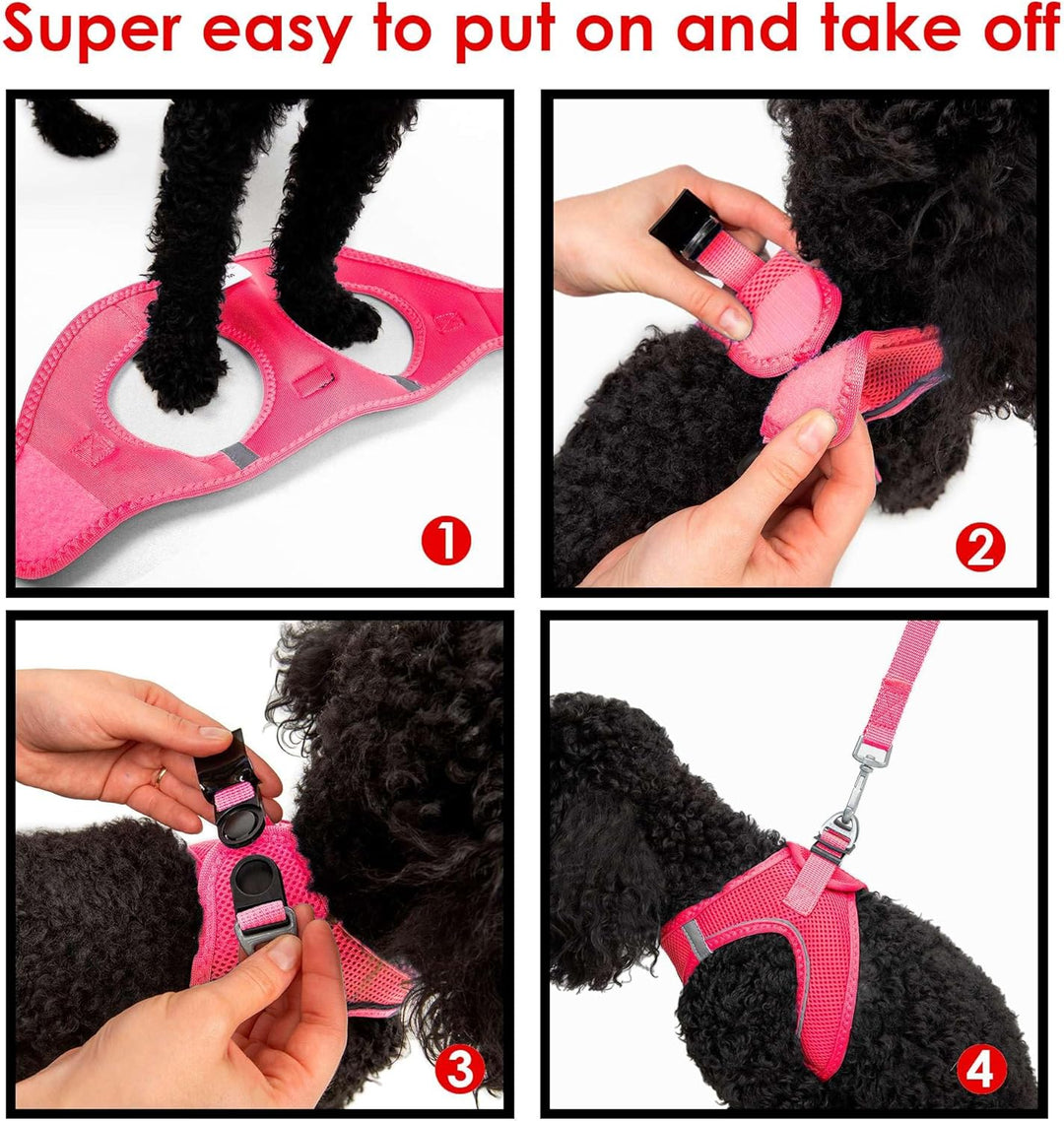 Super easy to put on and take off

1

2

3

4