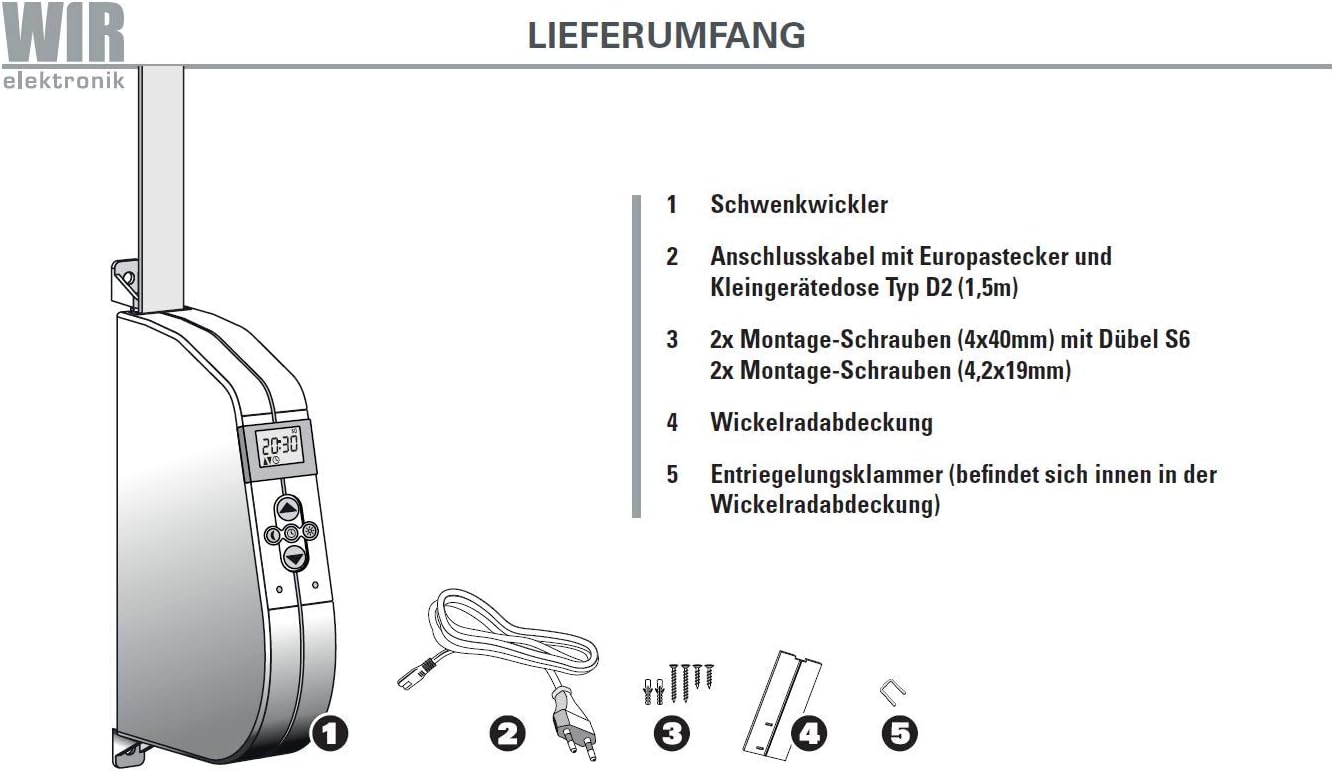 WIR
elektronik

LIEFERUMFANG

1 Schwenkwickler

2 Anschlusskabel mit Europastecker und Kleingerätedose Typ D2 (1,5m)

3 2x Montage-Schrauben (4x40mm) mit Dübel S6
2x Montage-Schrauben (4,2x19mm)

4 Wickelradabdeckung

5 Entriegelungsklammer (befindet sich innen in der Wickelradabdeckung)

20:30

1

2

3

4

5