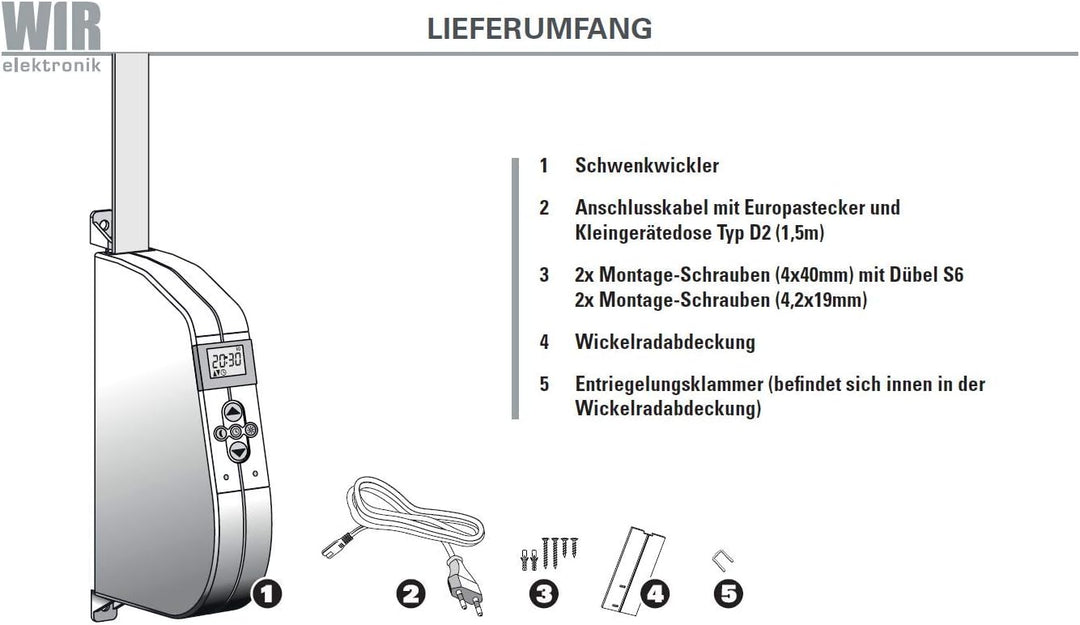 WIR
elektronik

LIEFERUMFANG

1 Schwenkwickler

2 Anschlusskabel mit Europastecker und Kleingerätedose Typ D2 (1,5m)

3 2x Montage-Schrauben (4x40mm) mit Dübel S6
2x Montage-Schrauben (4,2x19mm)

4 Wickelradabdeckung

5 Entriegelungsklammer (befindet sich innen in der Wickelradabdeckung)

20:30

1

2

3

4

5