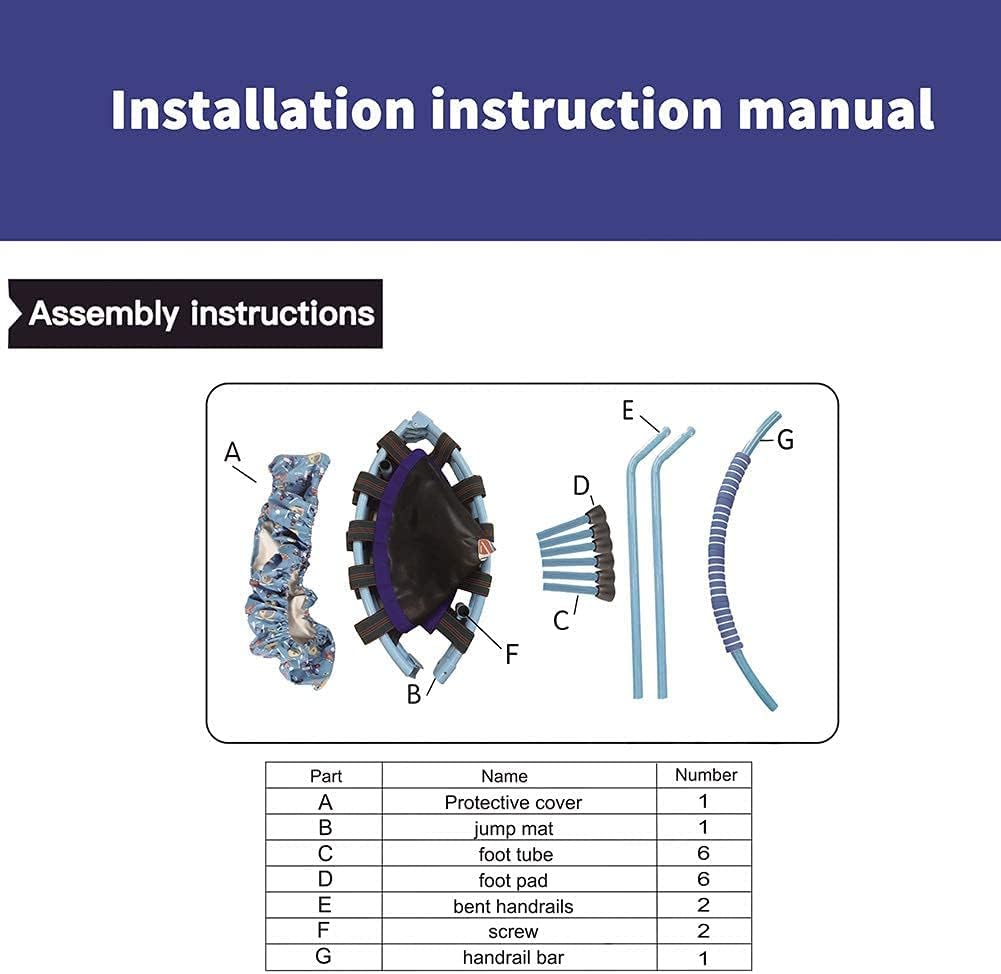 Installation instruction manual

Assembly instructions

A
E
G
D
C
F
B

| Part | Name | Number |
|---|---|---|
| A | Protective cover | 1 |
| B | jump mat | 1 |
| C | foot tube | 6 |
| D | foot pad | 6 |
| E | bent handrails | 2 |
| F | screw | 2 |
| G | handrail bar | 1 |