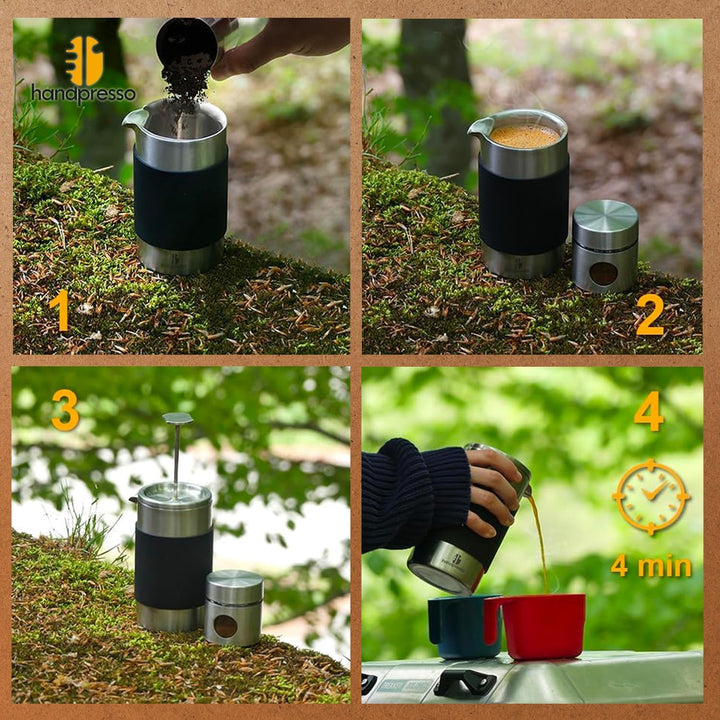 handpresso

1

2

3

4

4 min