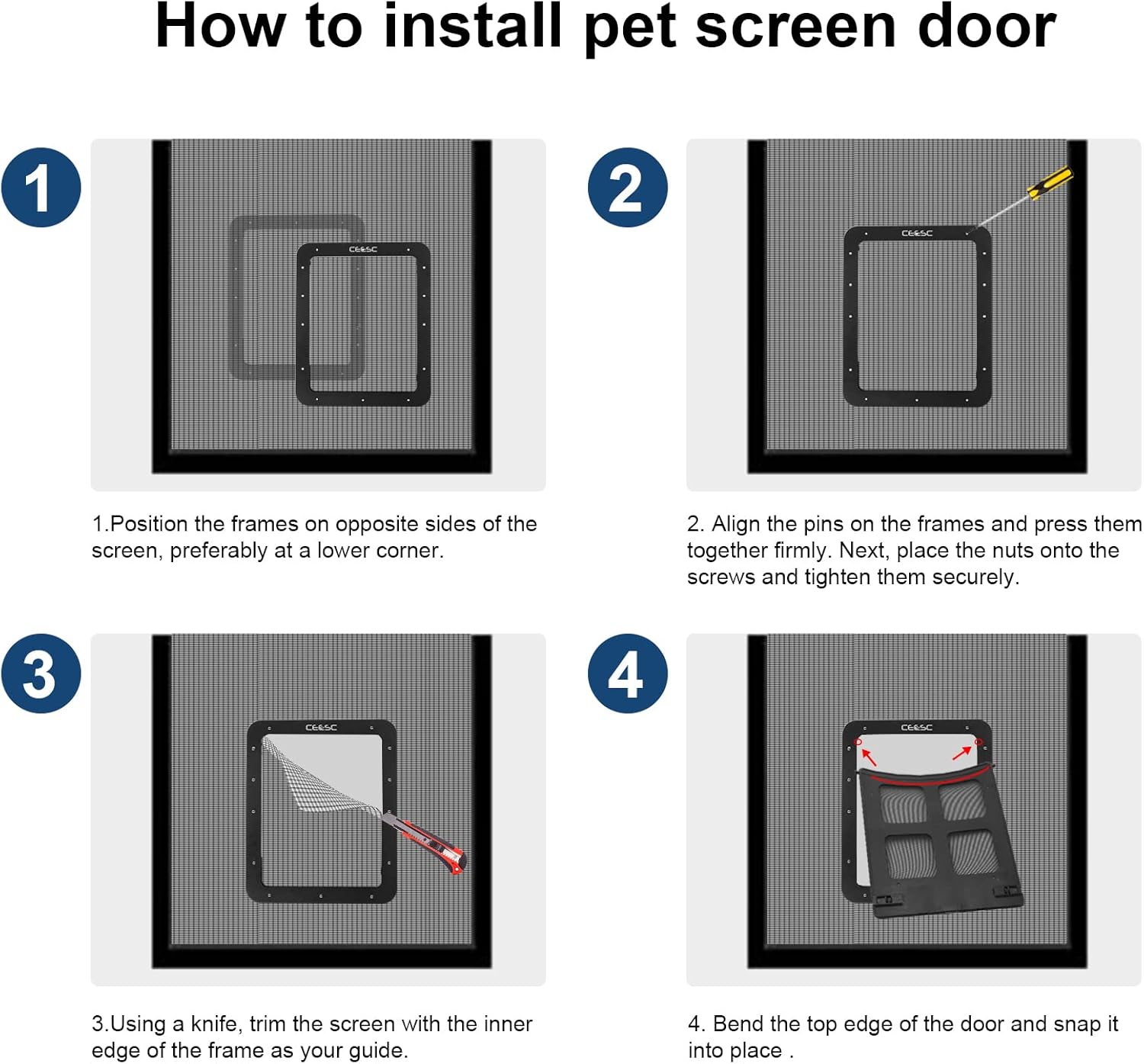 How to install pet screen door

1

CEESC

1.Position the frames on opposite sides of the screen, preferably at a lower corner.

2

CEESC

2. Align the pins on the frames and press them together firmly. Next, place the nuts onto the screws and tighten them securely.

3

CEESC

3.Using a knife, trim the screen with the inner edge of the frame as your guide.

4

CEESC

4. Bend the top edge of the door and snap it into place .