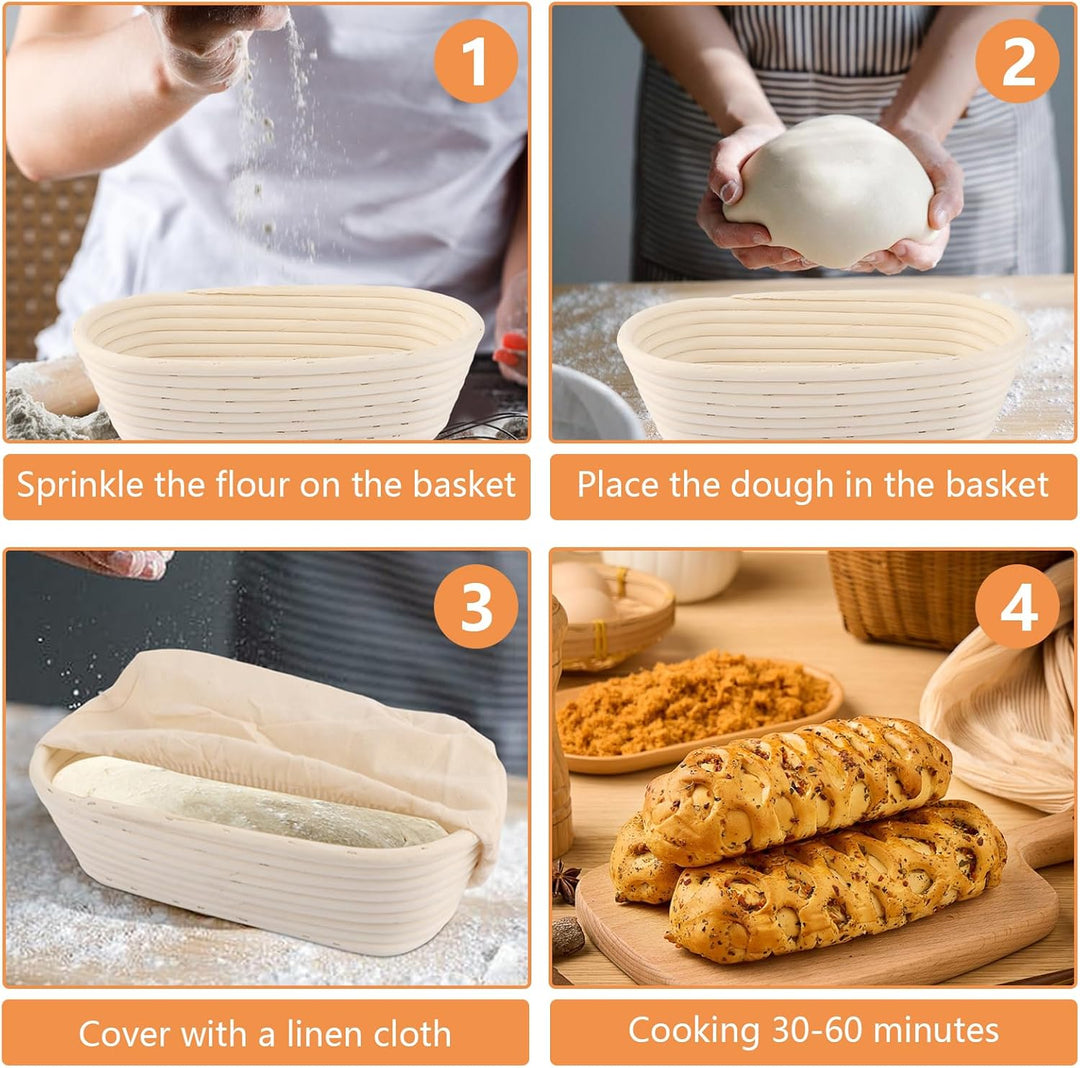 1

Sprinkle the flour on the basket

2

Place the dough in the basket

3

Cover with a linen cloth

4

Cooking 30-60 minutes