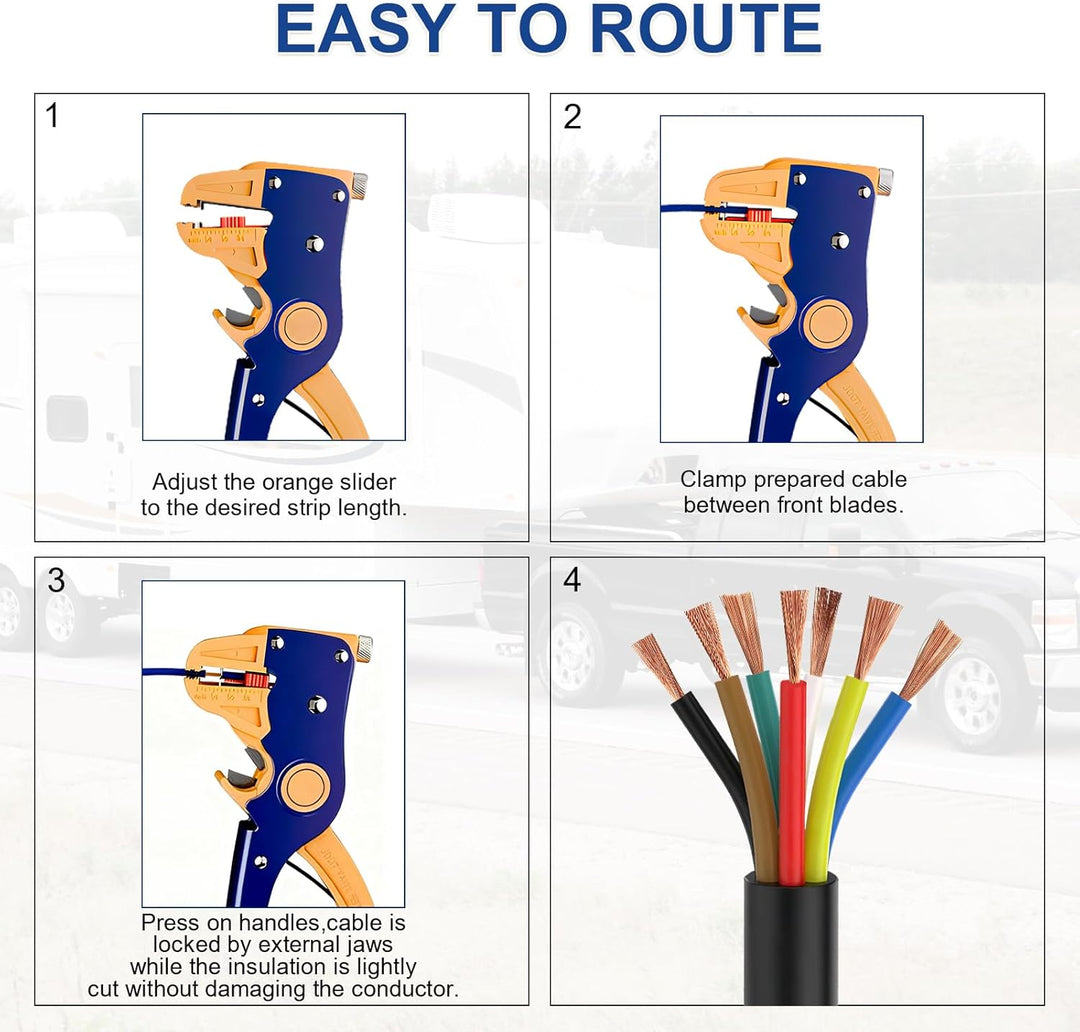 EASY TO ROUTE

1

Adjust the orange slider to the desired strip length.

2

Clamp prepared cable between front blades.

3

Press on handles,cable is locked by external jaws while the insulation is lightly cut without damaging the conductor.

4