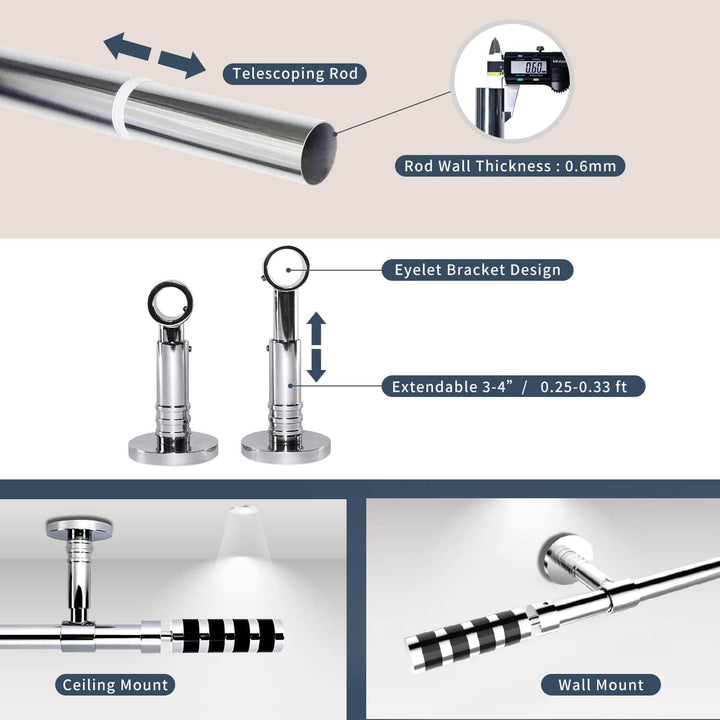 Telescoping Rod

0.60

Rod Wall Thickness : 0.6mm

Eyelet Bracket Design

Extendable 3-4” / 0.25-0.33 ft

Ceiling Mount

Wall Mount