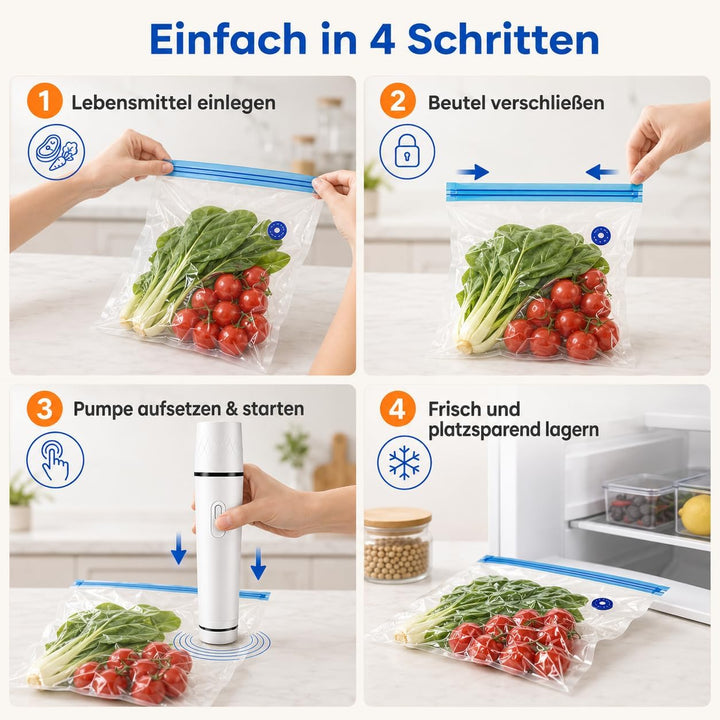 Einfach in 4 Schritten

1 Lebensmittel einlegen

2 Beutel verschließen

3 Pumpe aufsetzen & starten

4 Frisch und platzsparend lagern