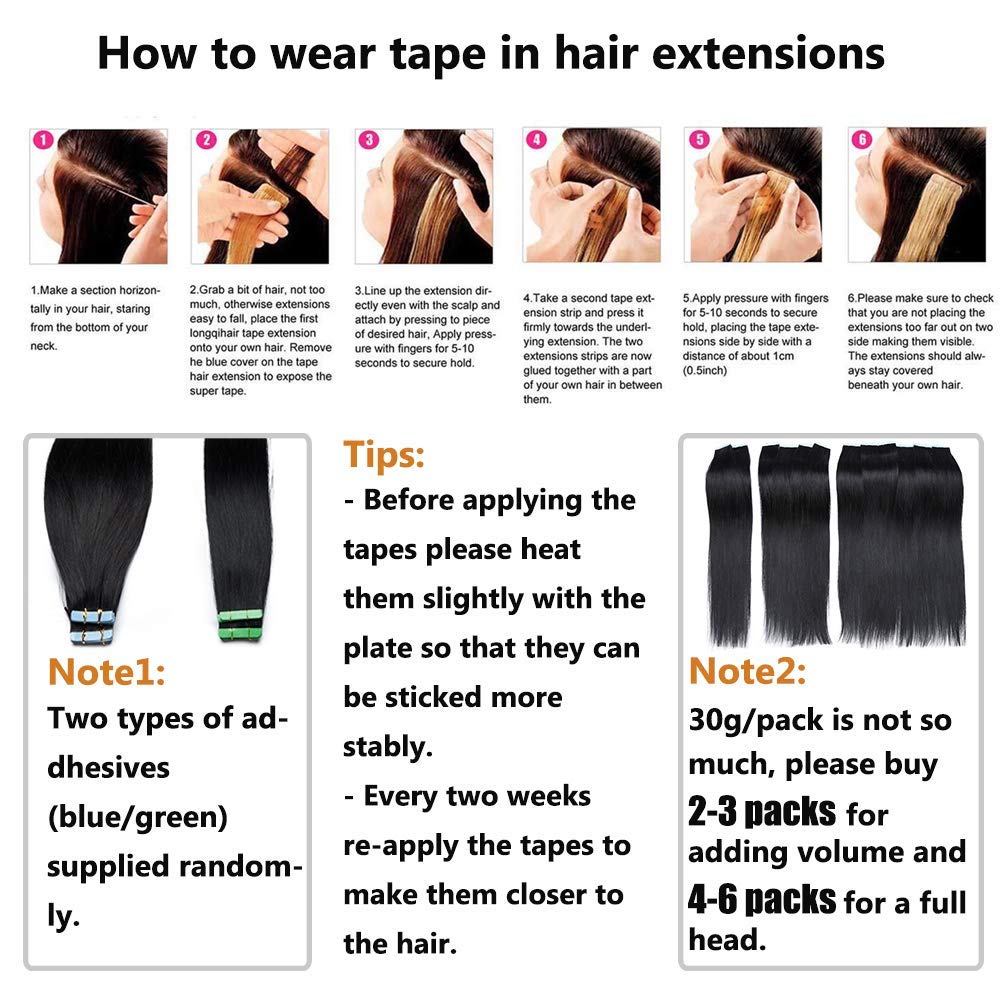 How to wear tape in hair extensions

1

2

3

4

5

6

1.Make a section horizontally in your hair, staring from the bottom of your neck.

2.Grab a bit of hair, not too much, otherwise extensions easy to fall, place the first longqihair tape extension onto your own hair. Remove he blue cover on the tape hair extension to expose the super tape.

3.Line up the extension directly even with the scalp and attach by pressing to piece of desired hair, Apply pressure with fingers for 5-10 seconds to secure hold.

4.Take a second tape extension strip and press it firmly towards the underlying extension. The two extensions strips are now glued together with a part of your own hair in between them.

5.Apply pressure with fingers for 5-10 seconds to secure hold, placing the tape extensions side by side with a distance of about 1cm (0.5inch)

6.Please make sure to check that you are not placing the extensions too far out on two side making them visible. The extensions should always stay covered beneath your own hair.

Note1:
Two types of adhesives (blue/green) supplied randomly.

Tips:
- Before applying the tapes please heat them slightly with the plate so that they can be sticked more stably.
- Every two weeks re-apply the tapes to make them closer to the hair.

Note2:
30g/pack is not so much, please buy 2-3 packs for adding volume and 4-6 packs for a full head.