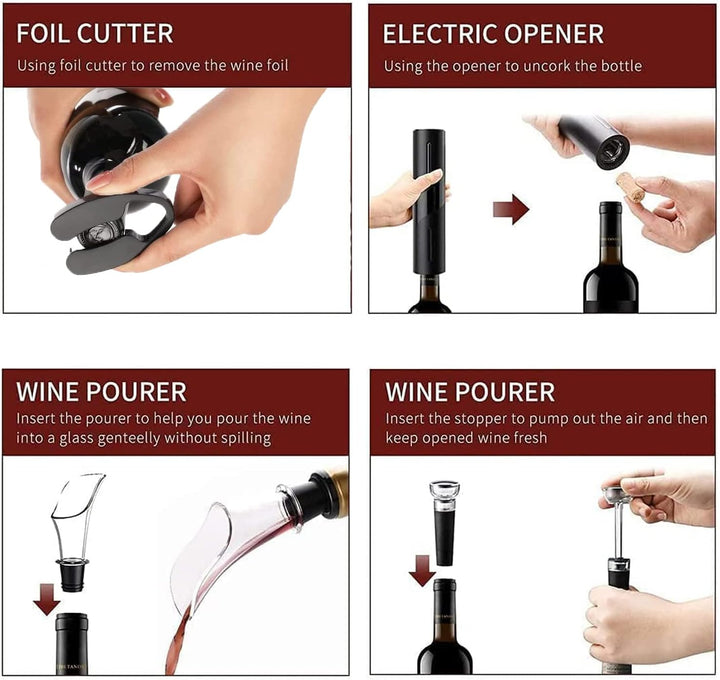 FOIL CUTTER
Using foil cutter to remove the wine foil

ELECTRIC OPENER
Using the opener to uncork the bottle

WINE POURER
Insert the pourer to help you pour the wine into a glass genteelly without spilling

WINE POURER
Insert the stopper to pump out the air and then keep opened wine fresh