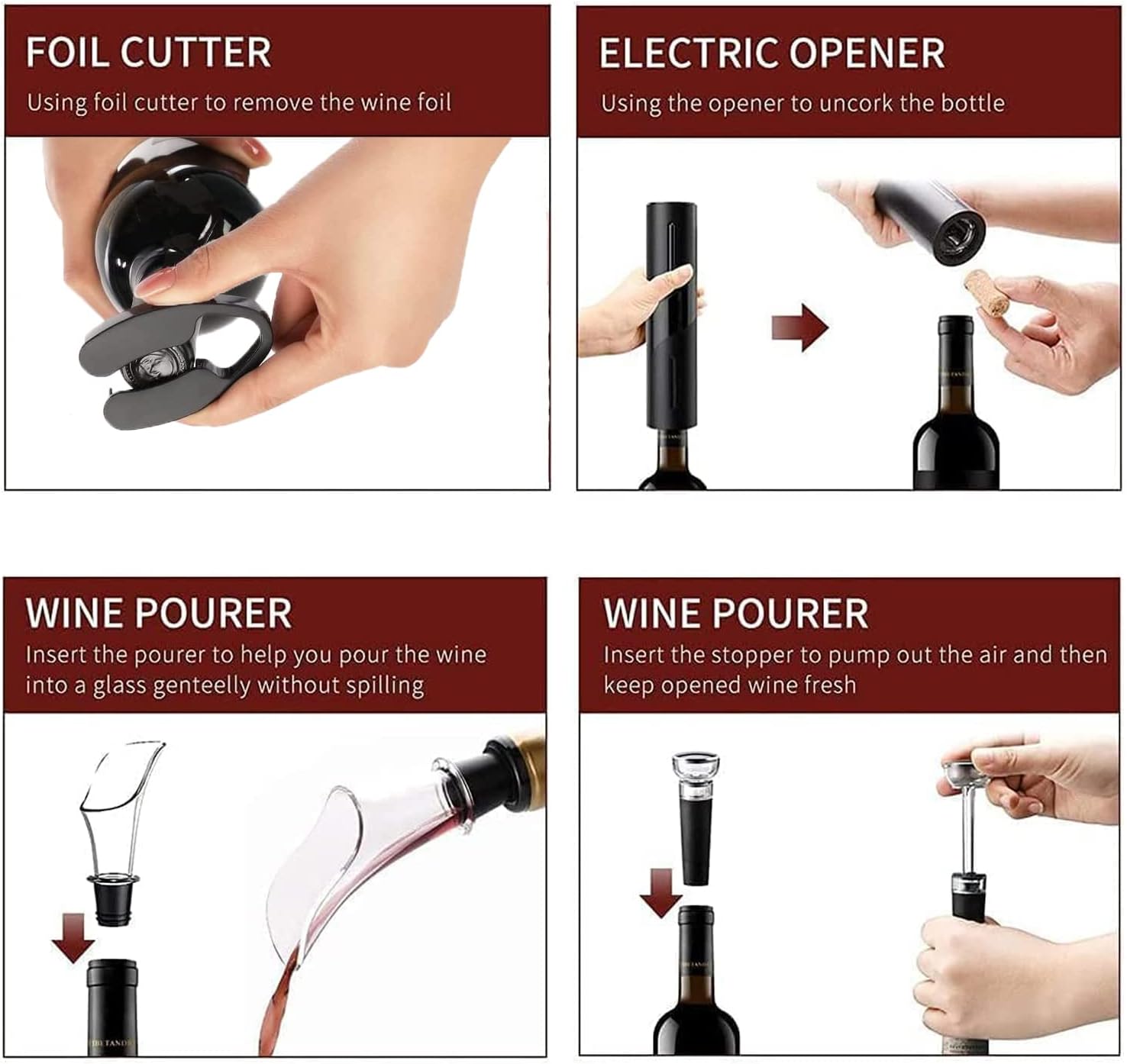 FOIL CUTTER
Using foil cutter to remove the wine foil

ELECTRIC OPENER
Using the opener to uncork the bottle

WINE POURER
Insert the pourer to help you pour the wine into a glass genteelly without spilling

WINE POURER
Insert the stopper to pump out the air and then keep opened wine fresh