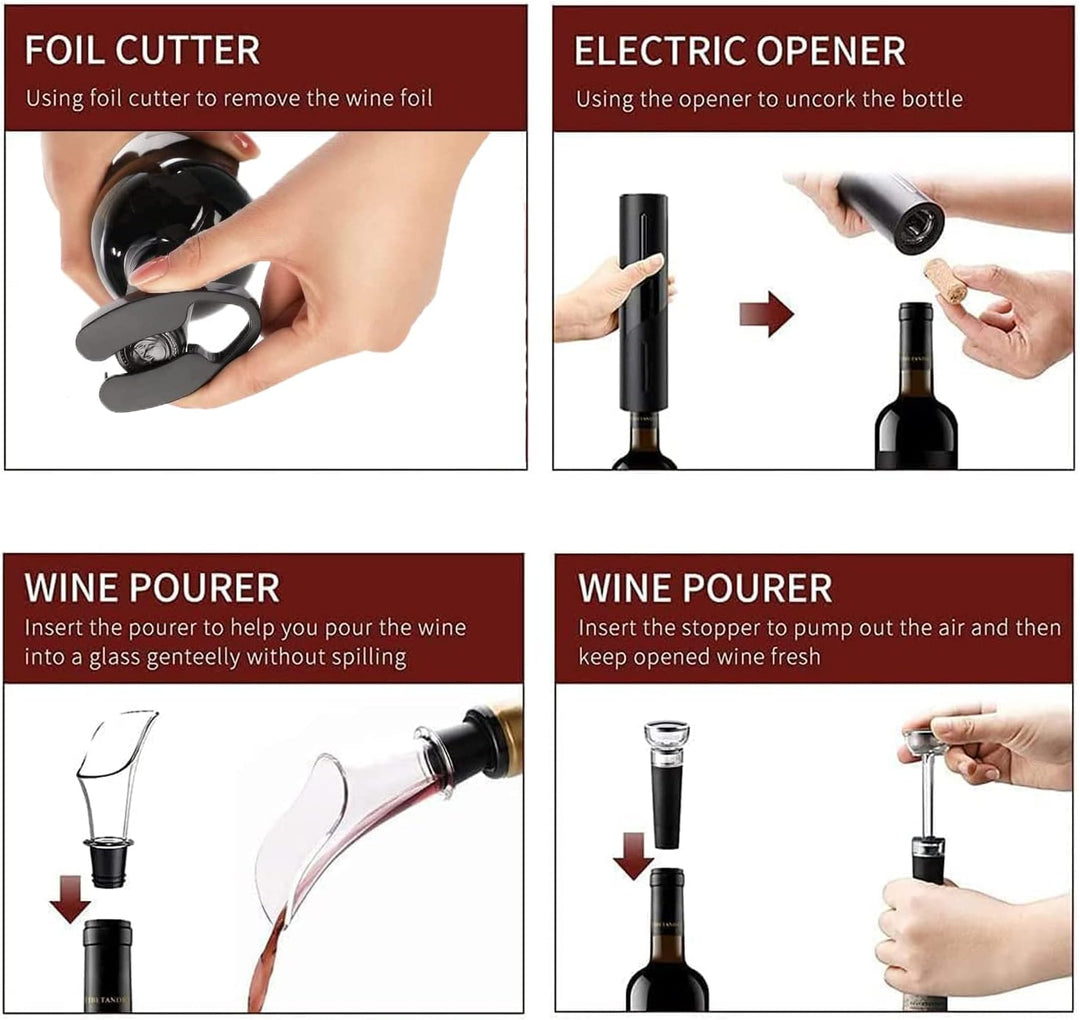 FOIL CUTTER
Using foil cutter to remove the wine foil

ELECTRIC OPENER
Using the opener to uncork the bottle

WINE POURER
Insert the pourer to help you pour the wine into a glass genteelly without spilling

WINE POURER
Insert the stopper to pump out the air and then keep opened wine fresh