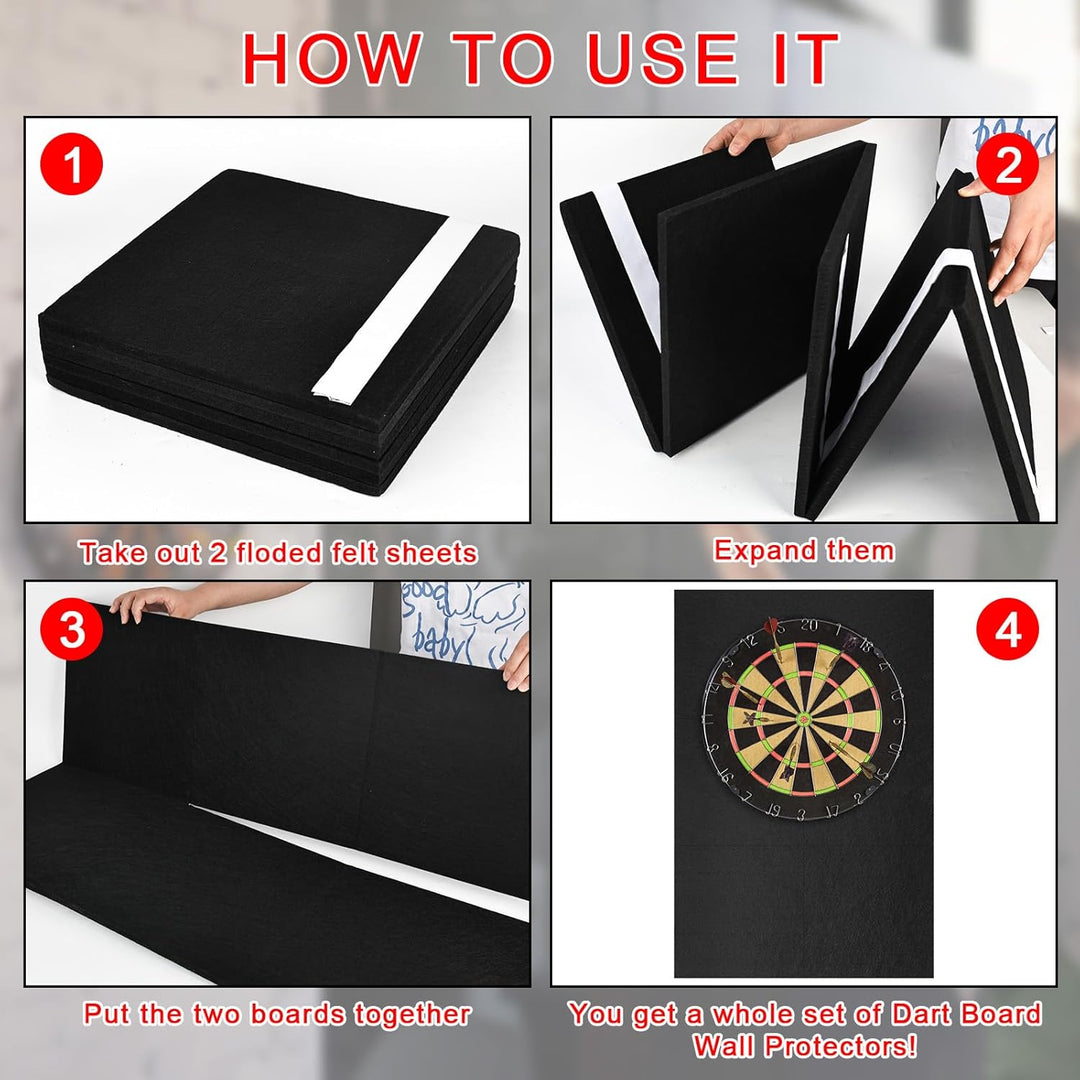 HOW TO USE IT

1

Take out 2 floded felt sheets

2

Expand them

3

Put the two boards together

4

You get a whole set of Dart Board Wall Protectors!