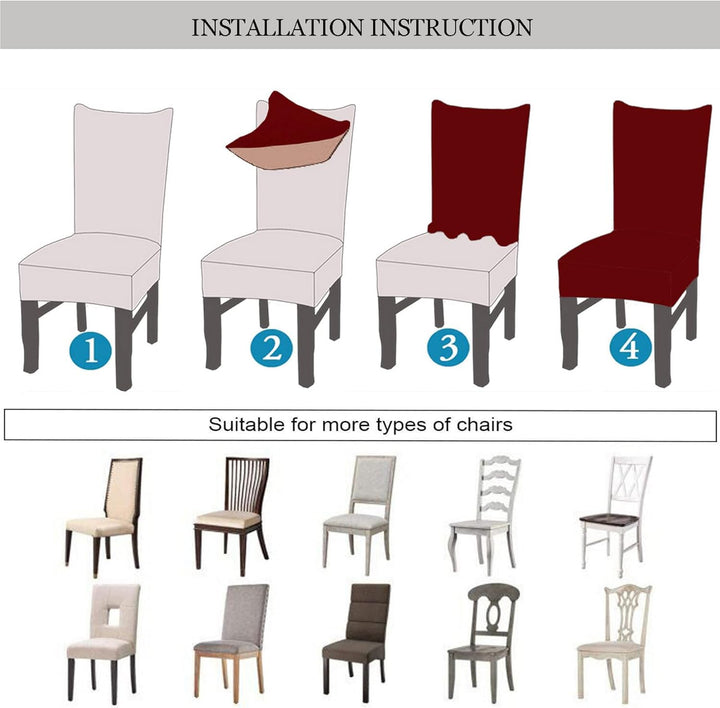 INSTALLATION INSTRUCTION

1

2

3

4

Suitable for more types of chairs