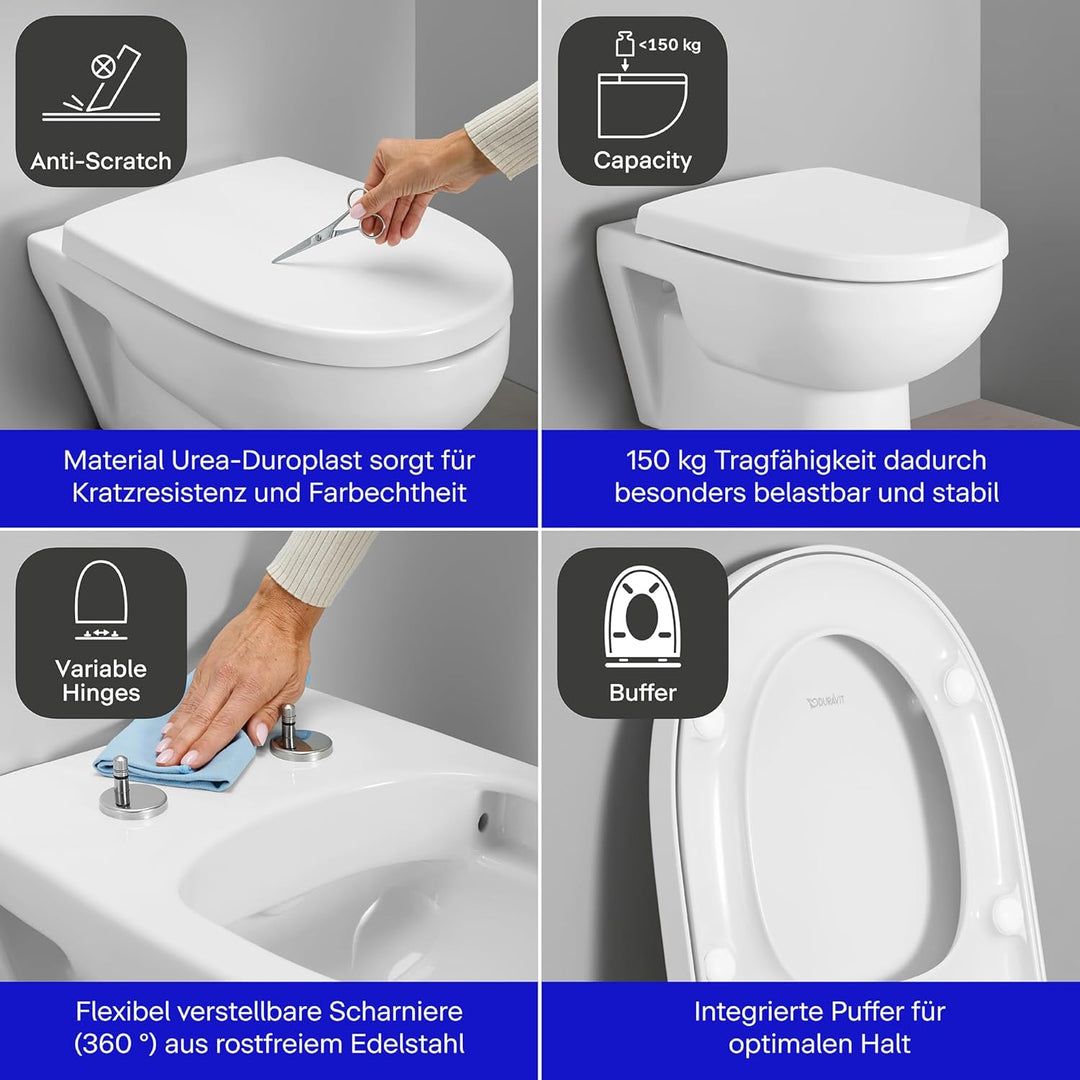 Anti-Scratch

Material Urea-Duroplast sorgt für Kratzresistenz und Farbechtheit

<150 kg

Capacity

150 kg Tragfähigkeit dadurch besonders belastbar und stabil

Variable Hinges

Flexibel verstellbare Scharniere (360 °) aus rostfreiem Edelstahl

Buffer

DURAVIT

Integrierte Puffer für optimalen Halt