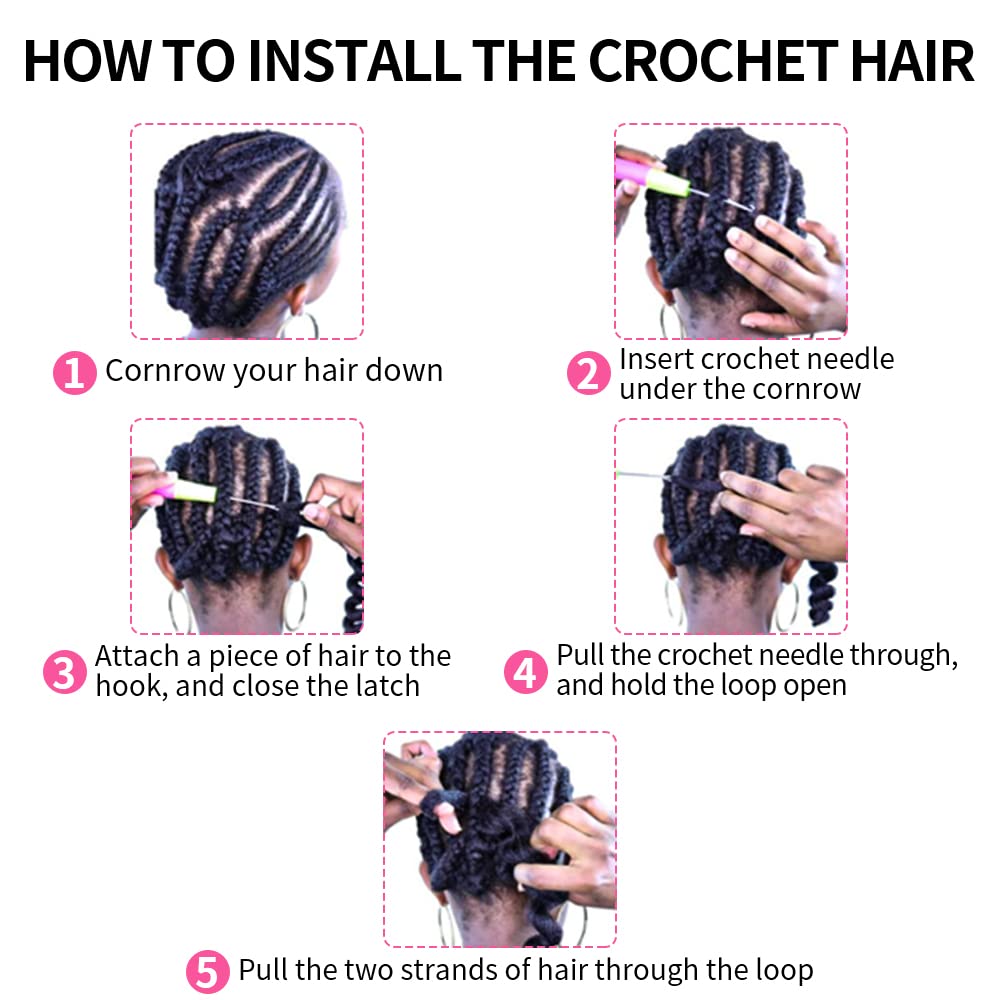 HOW TO INSTALL THE CROCHET HAIR

1 Cornrow your hair down

2 Insert crochet needle under the cornrow

3 Attach a piece of hair to the hook, and close the latch

4 Pull the crochet needle through, and hold the loop open

5 Pull the two strands of hair through the loop