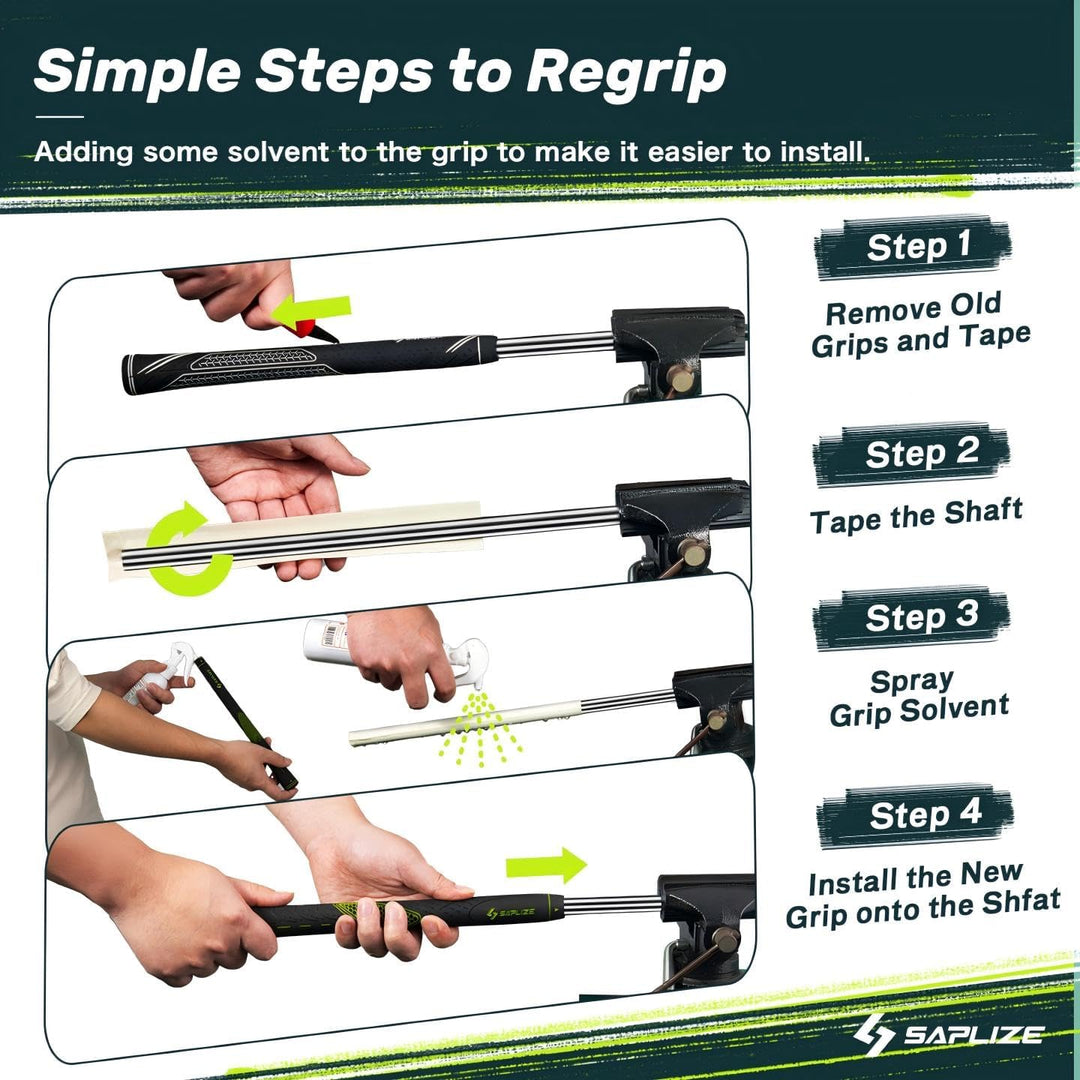 Simple Steps to Regrip

Adding some solvent to the grip to make it easier to install.

Step 1

Remove Old Grips and Tape

Step 2

Tape the Shaft

Step 3

Spray Grip Solvent

Step 4

Install the New Grip onto the Shfat

SAPLIZE

SAPLIZE