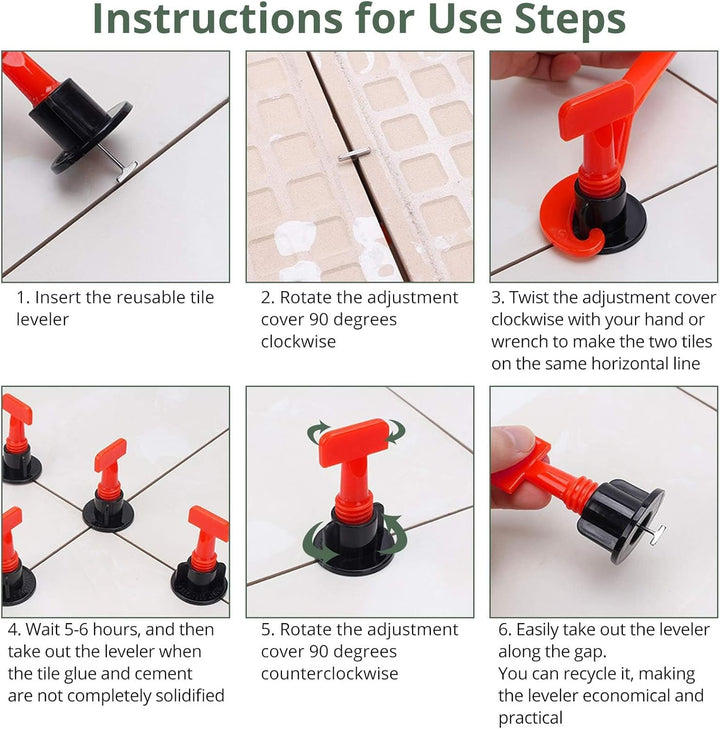 Instructions for Use Steps

1. Insert the reusable tile leveler

2. Rotate the adjustment cover 90 degrees clockwise

3. Twist the adjustment cover clockwise with your hand or wrench to make the two tiles on the same horizontal line

4. Wait 5-6 hours, and then take out the leveler when the tile glue and cement are not completely solidified

5. Rotate the adjustment cover 90 degrees counterclockwise

6. Easily take out the leveler along the gap.
You can recycle it, making the leveler economical and practical