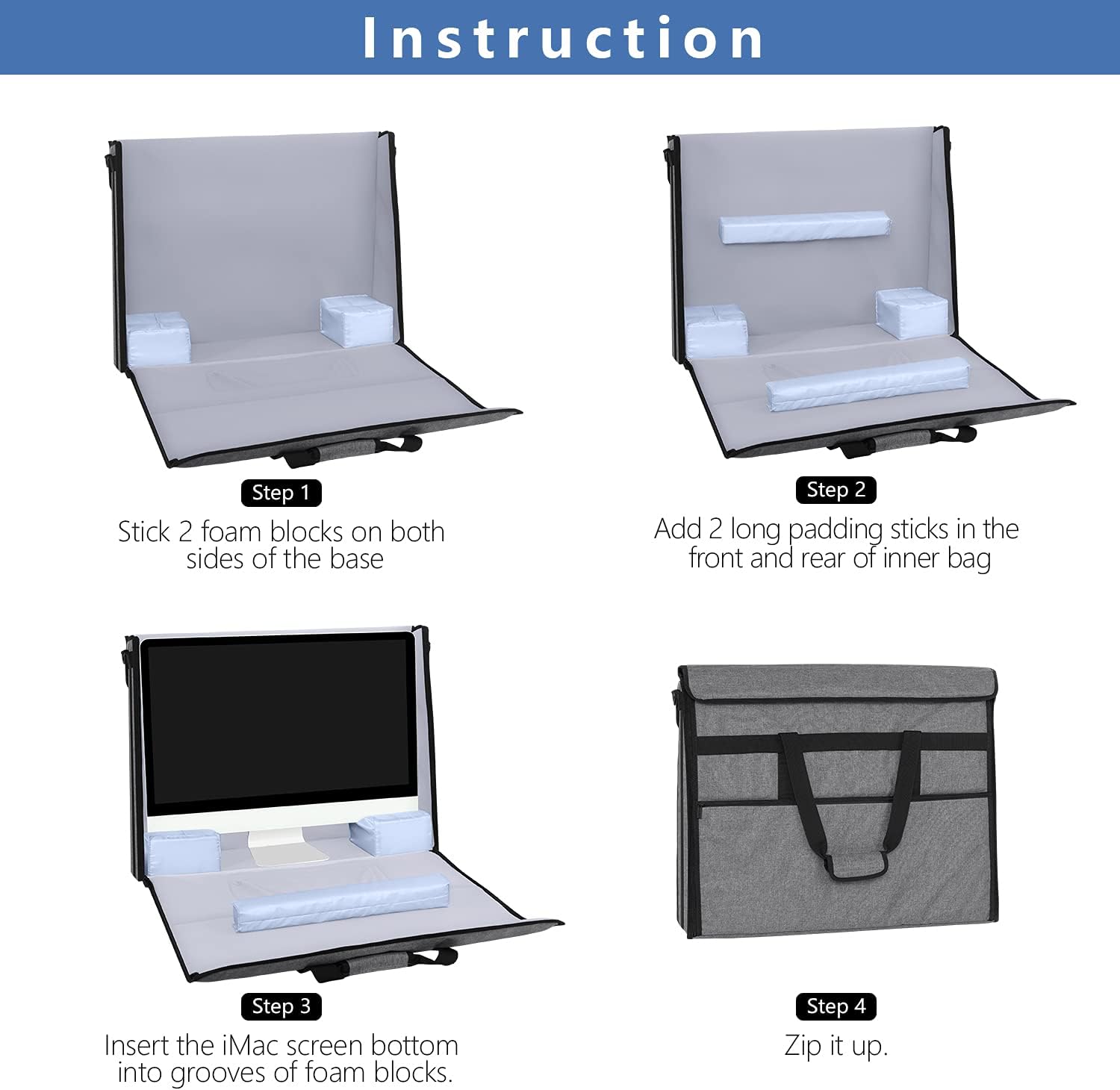 Instruction

Step 1
Stick 2 foam blocks on both sides of the base

Step 2
Add 2 long padding sticks in the front and rear of inner bag

Step 3
Insert the iMac screen bottom into grooves of foam blocks.

Step 4
Zip it up.