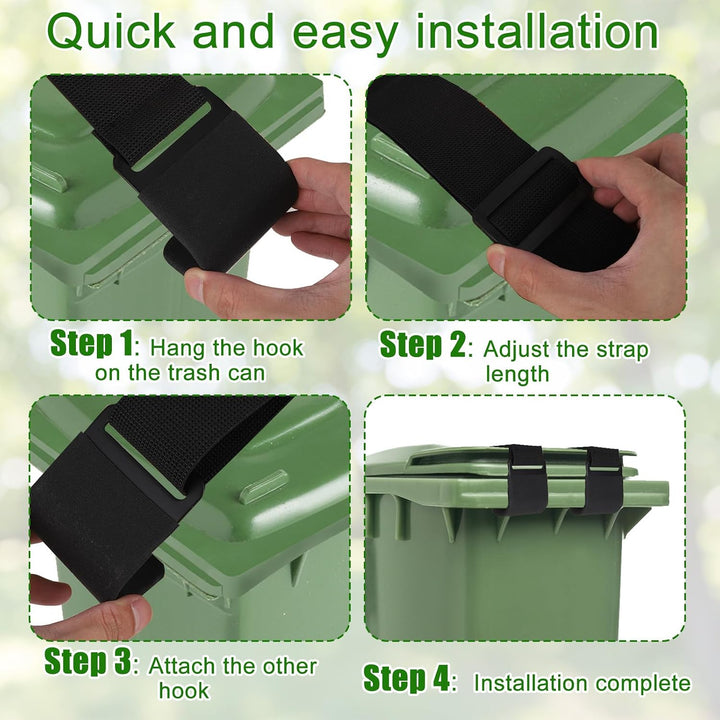 Quick and easy installation

Step 1: Hang the hook on the trash can

Step 2: Adjust the strap length

Step 3: Attach the other hook

Step 4: Installation complete