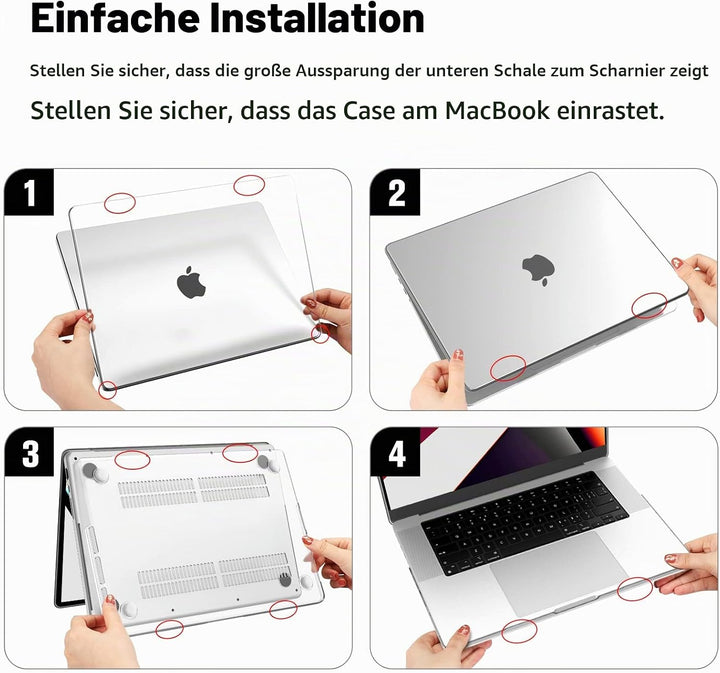 Einfache Installation

Stellen Sie sicher, dass die große Aussparung der unteren Schale zum Scharnier zeigt

Stellen Sie sicher, dass das Case am MacBook einrastet.

1

2

3

4