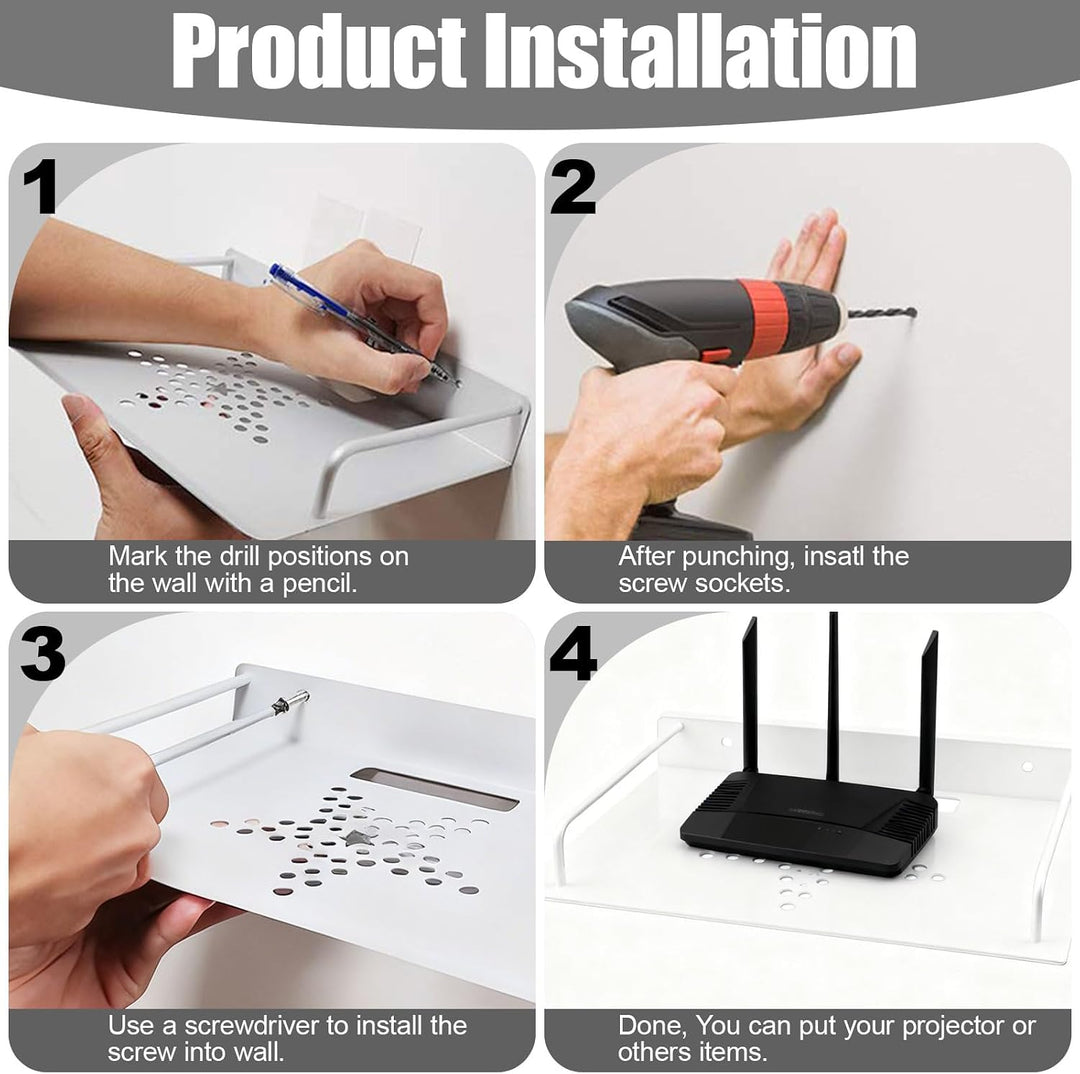 Product Installation

1

Mark the drill positions on the wall with a pencil.

2

After punching, insatl the screw sockets.

3

Use a screwdriver to install the screw into wall.

4

Done, You can put your projector or others items.