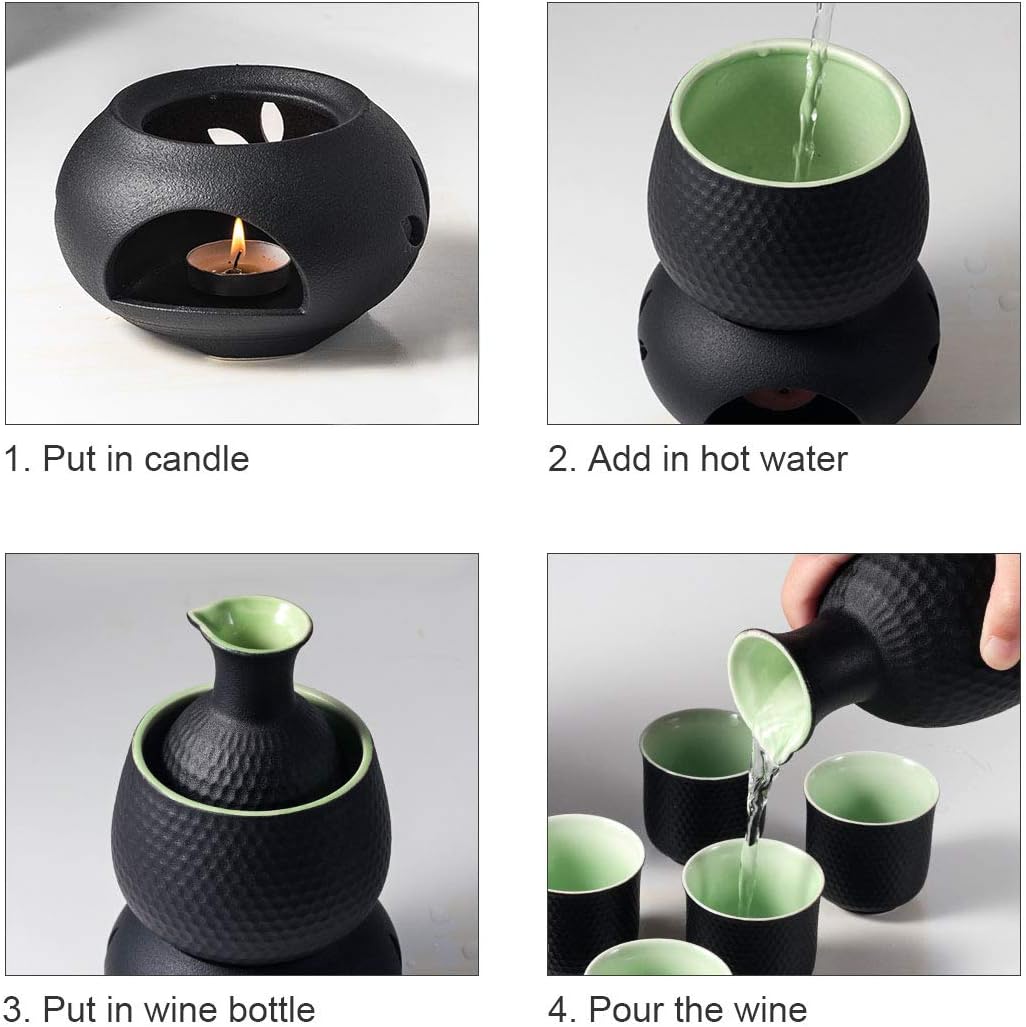 1. Put in candle

2. Add in hot water

3. Put in wine bottle

4. Pour the wine