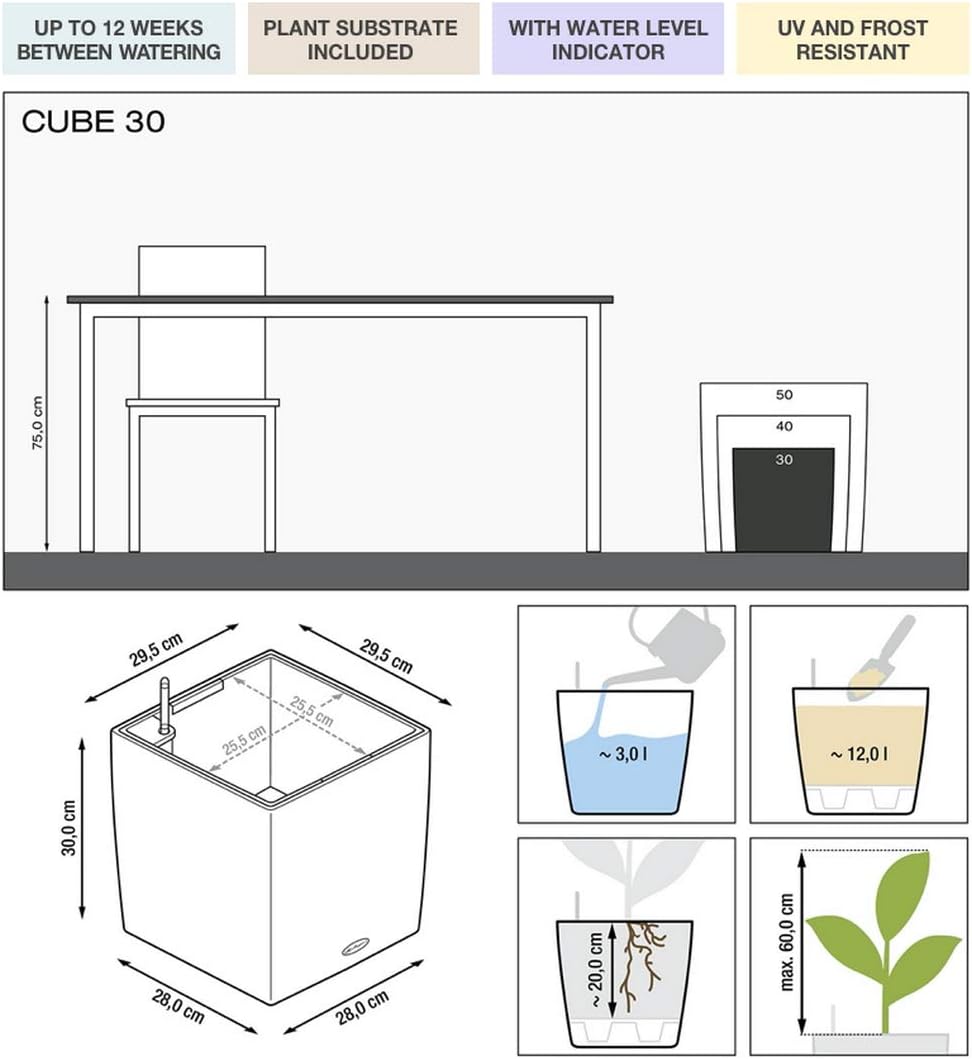 UP TO 12 WEEKS BETWEEN WATERING

PLANT SUBSTRATE INCLUDED

WITH WATER LEVEL INDICATOR

UV AND FROST RESISTANT

CUBE 30

75,0 cm

50
40
30

29,5 cm
29,5 cm
25,5 cm
25,5 cm
30,0 cm
28,0 cm
28,0 cm

~ 3,0 l

~ 12,0 l

~ 20,0 cm

max. 60,0 cm