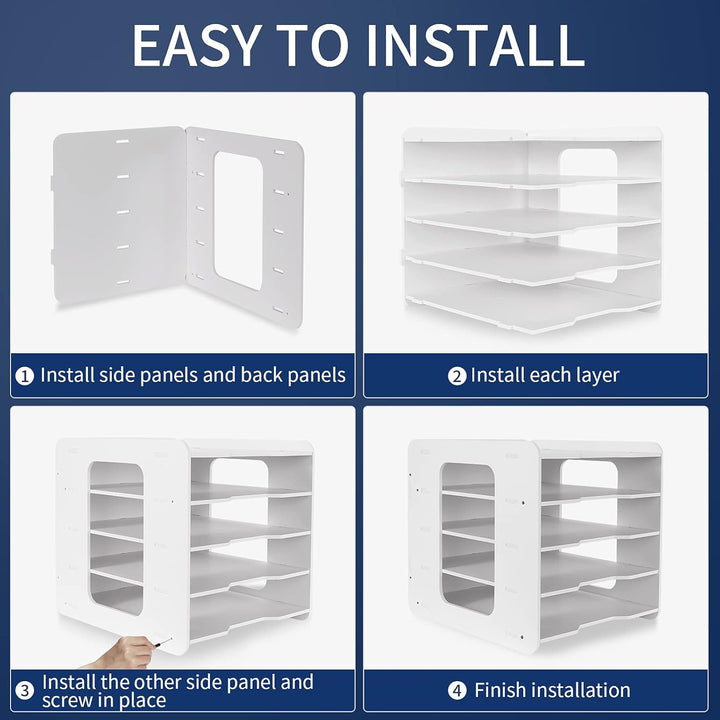 EASY TO INSTALL

1 Install side panels and back panels

2 Install each layer

3 Install the other side panel and screw in place

4 Finish installation