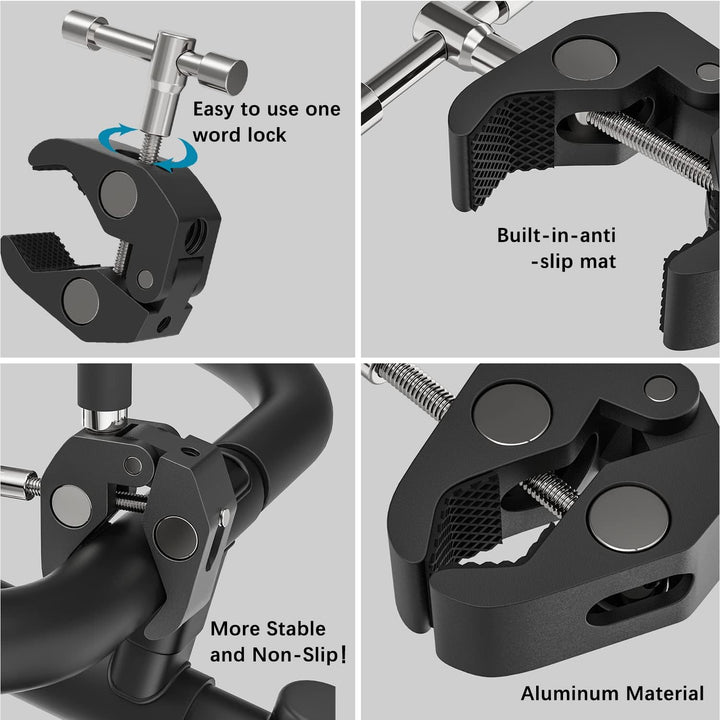 Easy to use one word lock

Built-in-anti -slip mat

More Stable and Non-Slip!

Aluminum Material