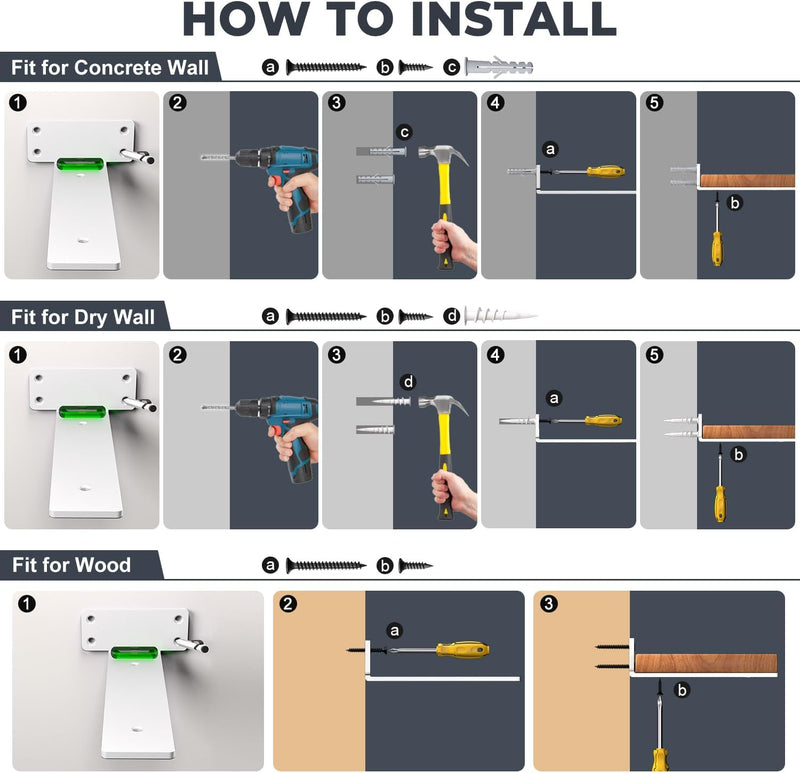 HOW TO INSTALL

Fit for Concrete Wall

a b c

1 2 3 c 4 a 5 b

Fit for Dry Wall

a b d

1 2 3 d 4 a 5 b

Fit for Wood

a b

1 2 a 3 b