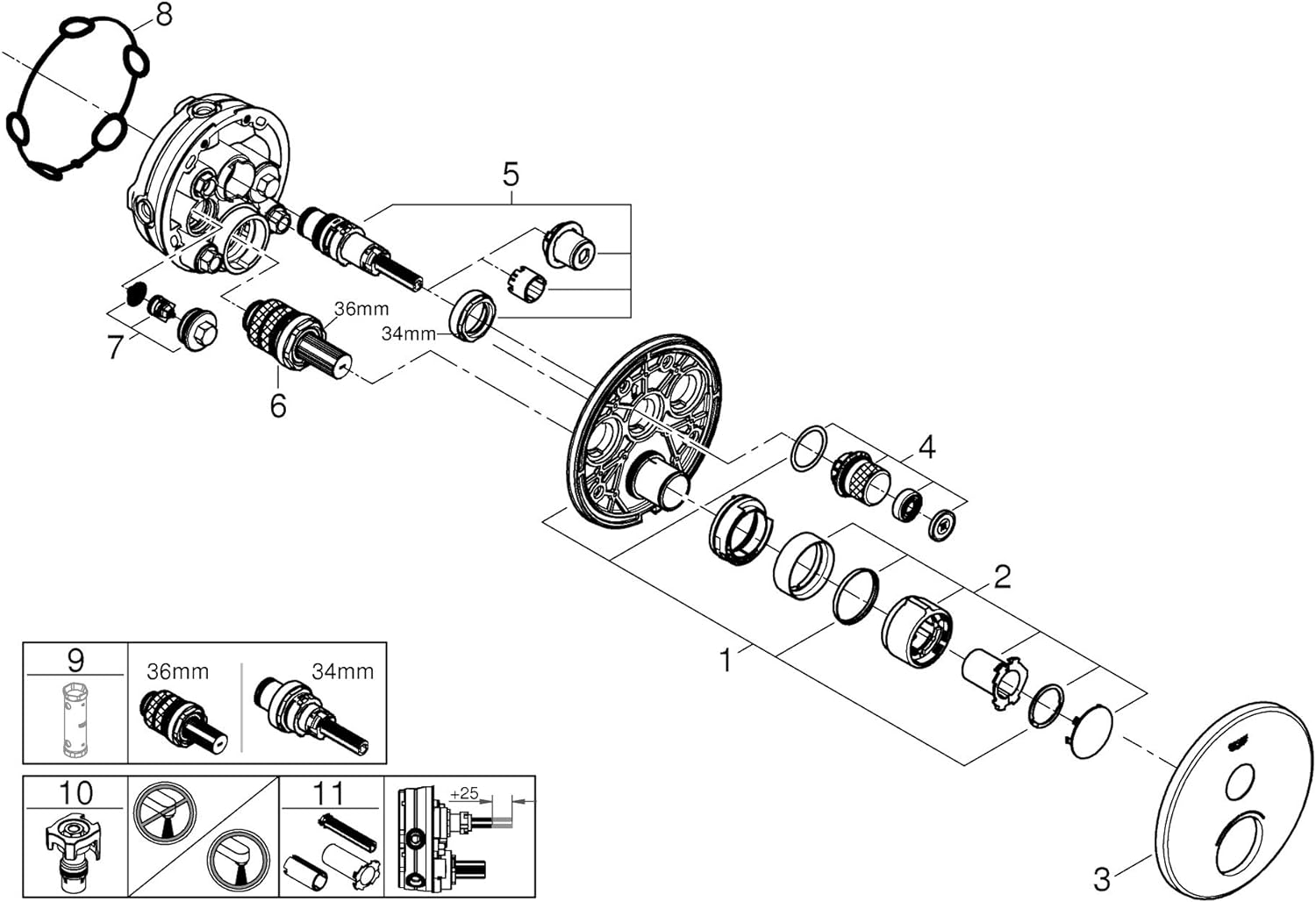 8
5
36mm
34mm
7
6
4
2
1
3
9
36mm
34mm
10
11
+25