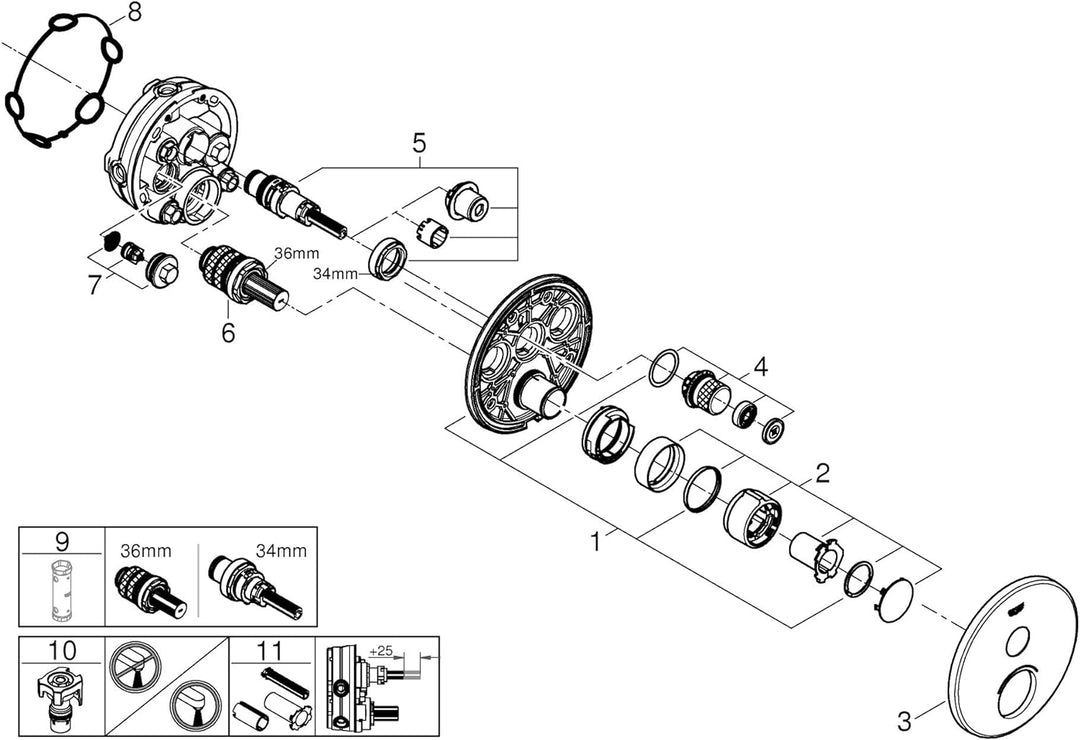 8
5
36mm
34mm
7
6
4
2
1
3
9
36mm
34mm
10
11
+25