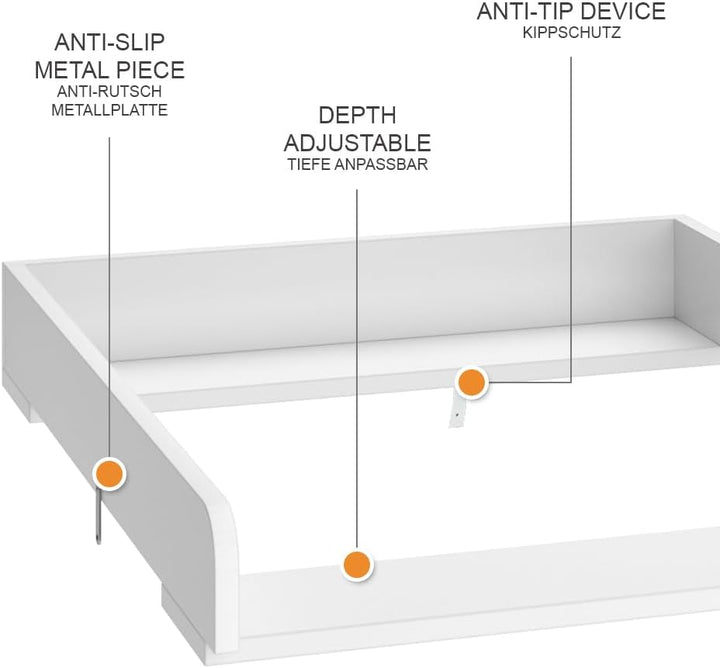 ANTI-SLIP METAL PIECE
ANTI-RUTSCH METALLPLATTE

DEPTH ADJUSTABLE
TIEFE ANPASSBAR

ANTI-TIP DEVICE
KIPPSCHUTZ