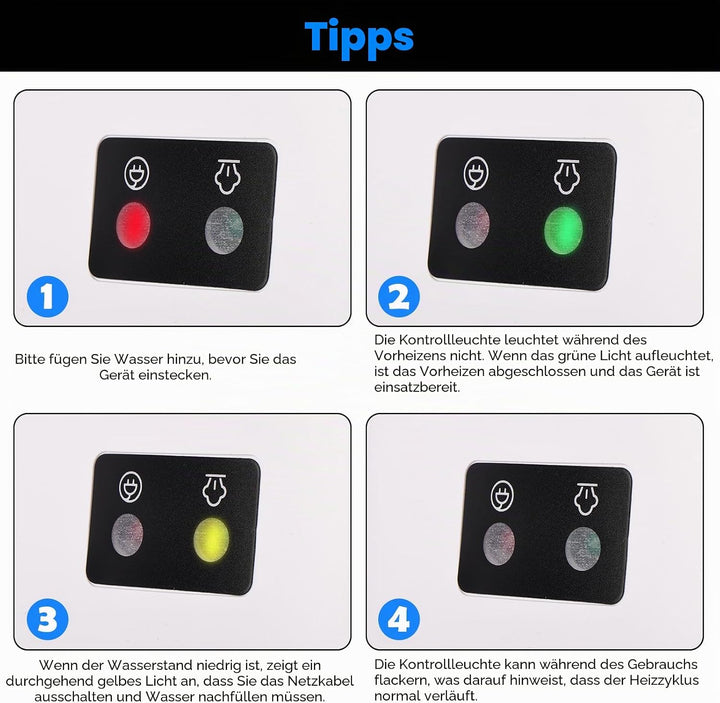 Tipps

1

Bitte fügen Sie Wasser hinzu, bevor Sie das Gerät einstecken.

2

Die Kontrollleuchte leuchtet während des Vorheizens nicht. Wenn das grüne Licht aufleuchtet, ist das Vorheizen abgeschlossen und das Gerät ist einsatzbereit.

3

Wenn der Wasserstand niedrig ist, zeigt ein durchgehend gelbes Licht an, dass Sie das Netzkabel ausschalten und Wasser nachfüllen müssen.

4

Die Kontrollleuchte kann während des Gebrauchs flackern, was darauf hinweist, dass der Heizzyklus normal verläuft.