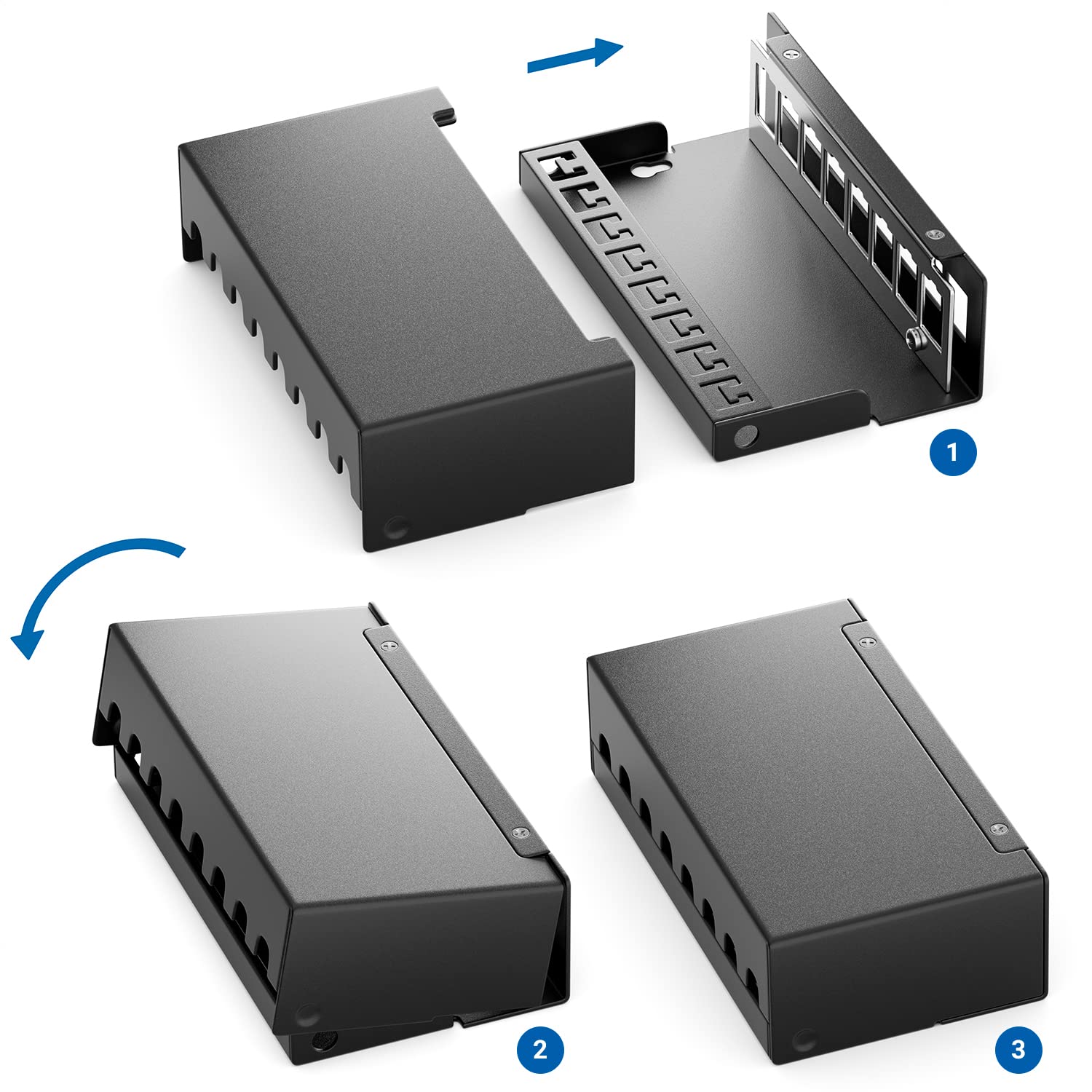 1

2

3