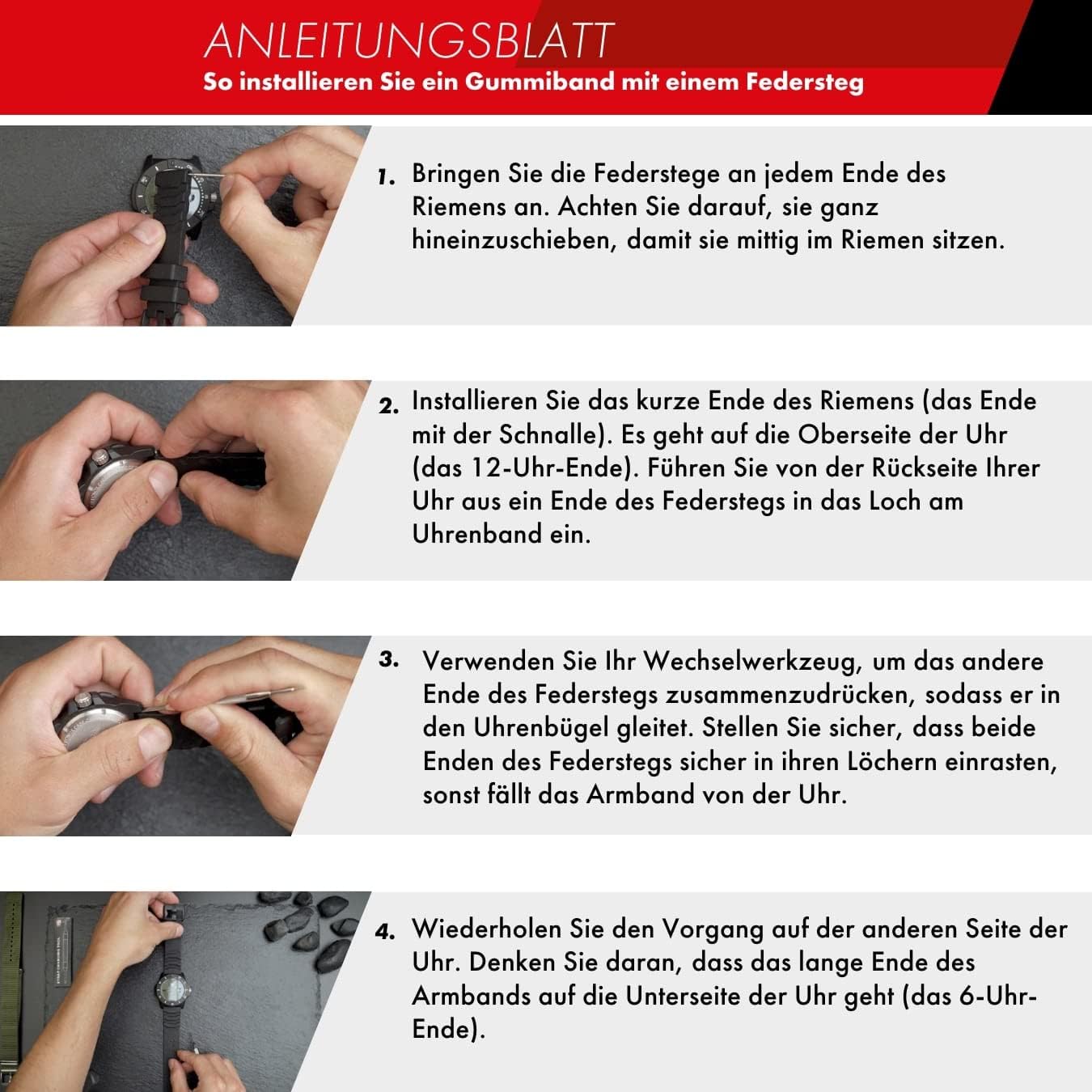 ANLEITUNGSBLATT
So installieren Sie ein Gummiband mit einem Federsteg

1. Bringen Sie die Federstege an jedem Ende des Riemens an. Achten Sie darauf, sie ganz hineinzuschieben, damit sie mittig im Riemen sitzen.

2. Installieren Sie das kurze Ende des Riemens (das Ende mit der Schnalle). Es geht auf die Oberseite der Uhr (das 12-Uhr-Ende). Führen Sie von der Rückseite Ihrer Uhr aus ein Ende des Federstegs in das Loch am Uhrenband ein.

3. Verwenden Sie Ihr Wechselwerkzeug, um das andere Ende des Federstegs zusammenzudrücken, sodass er in den Uhrenbügel gleitet. Stellen Sie sicher, dass beide Enden des Federstegs sicher in ihren Löchern einrasten, sonst fällt das Armband von der Uhr.

4. Wiederholen Sie den Vorgang auf der anderen Seite der Uhr. Denken Sie daran, dass das lange Ende des Armbands auf die Unterseite der Uhr geht (das 6-Uhr-Ende).