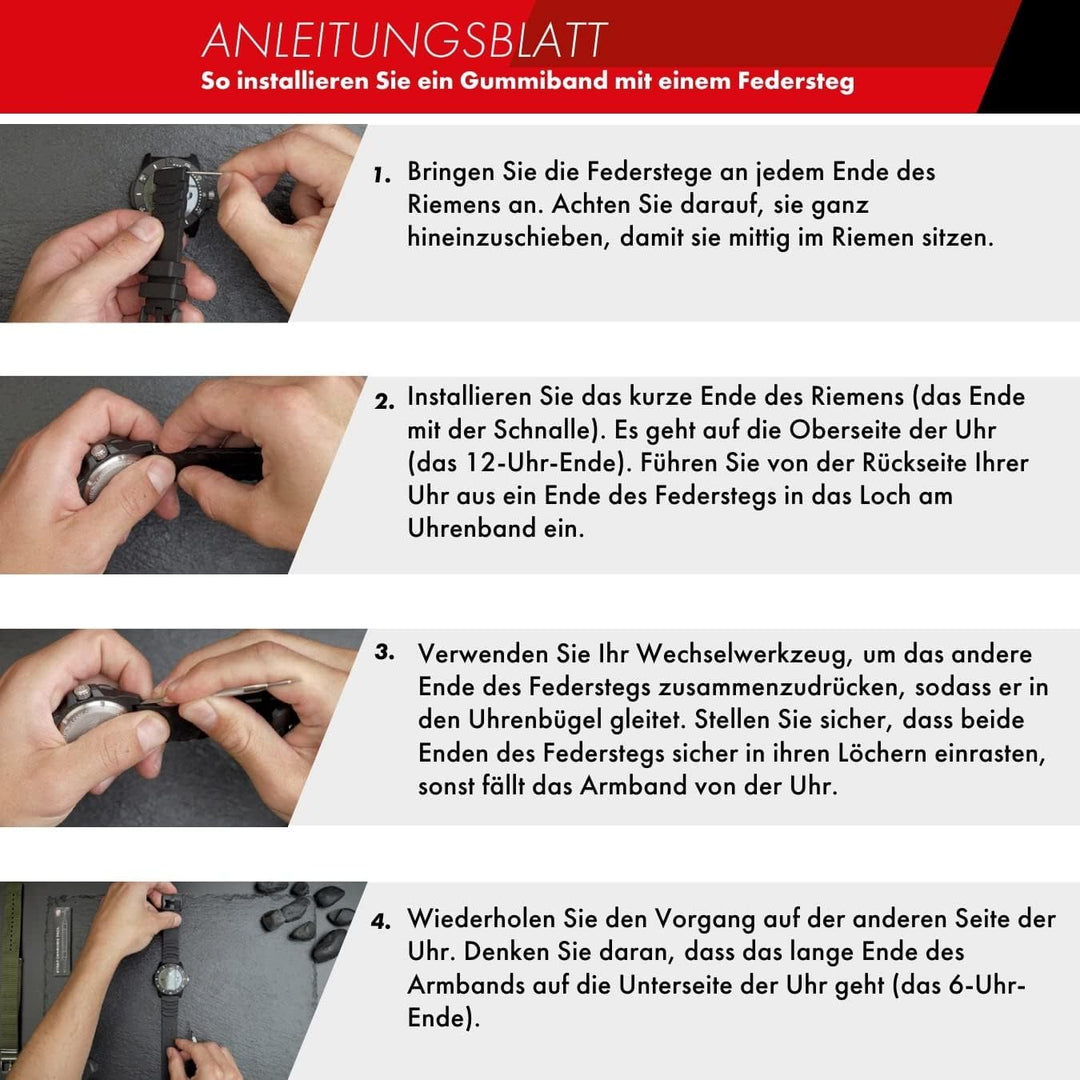 ANLEITUNGSBLATT
So installieren Sie ein Gummiband mit einem Federsteg

1. Bringen Sie die Federstege an jedem Ende des Riemens an. Achten Sie darauf, sie ganz hineinzuschieben, damit sie mittig im Riemen sitzen.

2. Installieren Sie das kurze Ende des Riemens (das Ende mit der Schnalle). Es geht auf die Oberseite der Uhr (das 12-Uhr-Ende). Führen Sie von der Rückseite Ihrer Uhr aus ein Ende des Federstegs in das Loch am Uhrenband ein.

3. Verwenden Sie Ihr Wechselwerkzeug, um das andere Ende des Federstegs zusammenzudrücken, sodass er in den Uhrenbügel gleitet. Stellen Sie sicher, dass beide Enden des Federstegs sicher in ihren Löchern einrasten, sonst fällt das Armband von der Uhr.

4. Wiederholen Sie den Vorgang auf der anderen Seite der Uhr. Denken Sie daran, dass das lange Ende des Armbands auf die Unterseite der Uhr geht (das 6-Uhr-Ende).